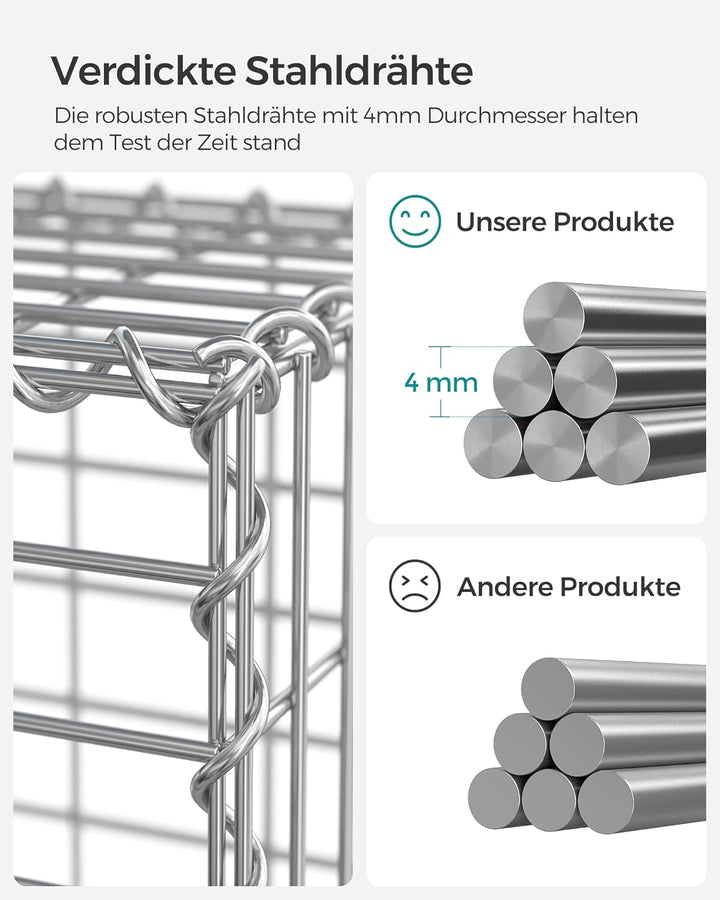 Verdickte Stahldrähte

Die robusten Stahldrähte mit 4mm Durchmesser halten dem Test der Zeit stand

Unsere Produkte

4 mm

Andere Produkte