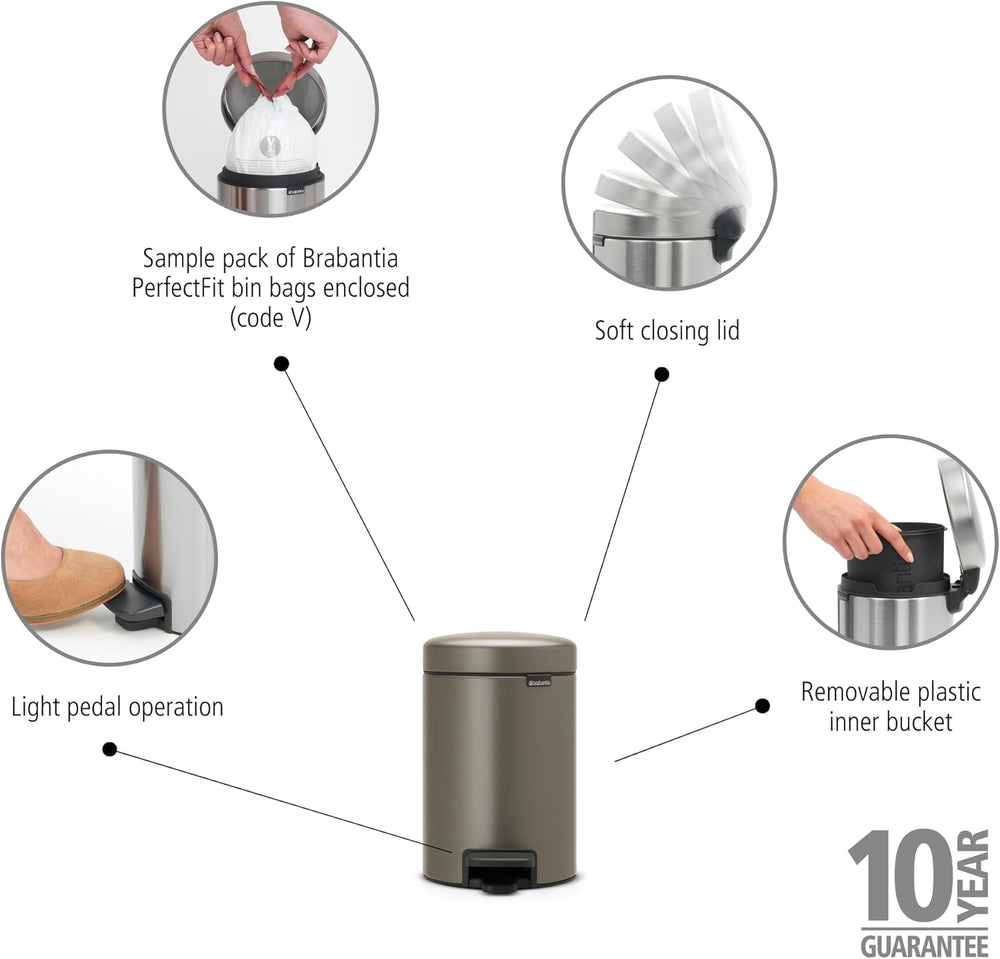 Sample pack of Brabantia PerfectFit bin bags enclosed (code V)

Soft closing lid

Light pedal operation

Removable plastic inner bucket

brabantia

10 YEAR GUARANTEE