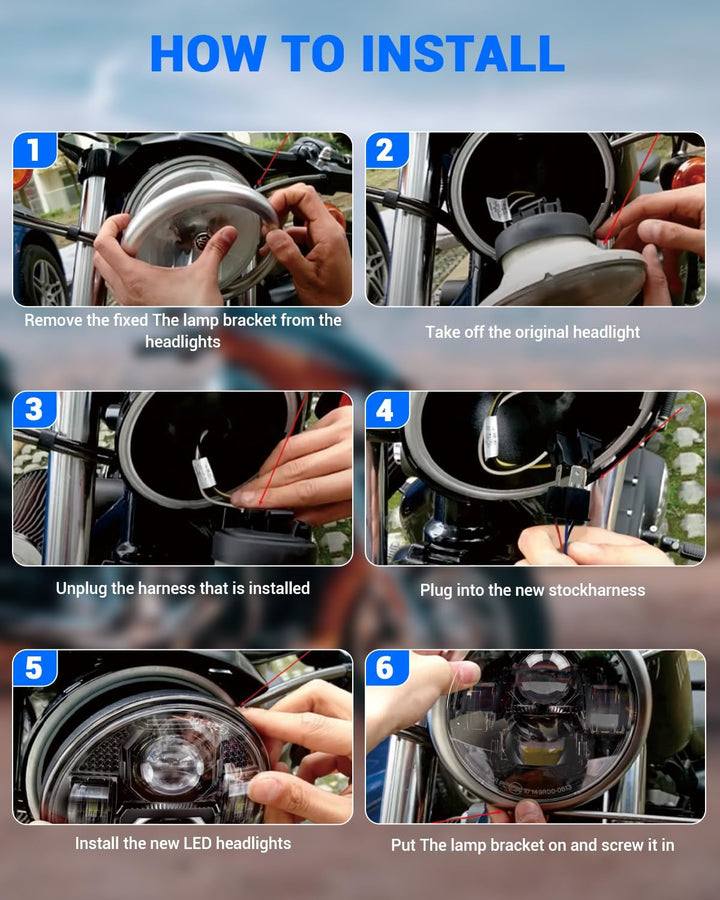 HOW TO INSTALL

1

Remove the fixed The lamp bracket from the headlights

2

Take off the original headlight

3

Unplug the harness that is installed

4

Plug into the new stockharness

5

Install the new LED headlights

6

Put The lamp bracket on and screw it in