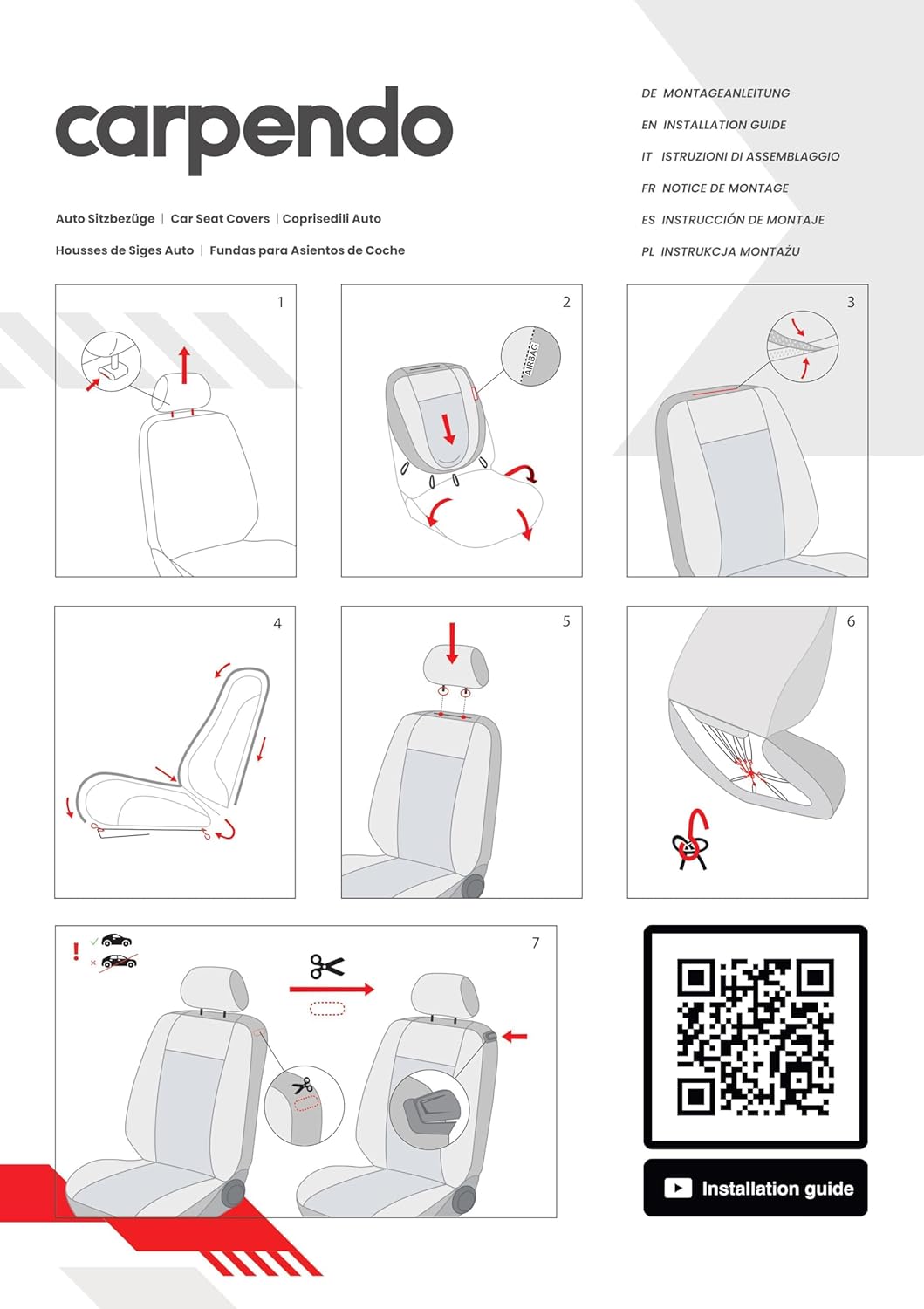 carpendo

Auto Sitzbezüge | Car Seat Covers | Coprisedili Auto

Housses de Siges Auto | Fundas para Asientos de Coche

DE MONTAGEANLEITUNG

EN INSTALLATION GUIDE

IT ISTRUZIONI DI ASSEMBLAGGIO

FR NOTICE DE MONTAGE

ES INSTRUCCIÓN DE MONTAJE

PL INSTRUKCJA MONTAŻU

1

2

AIRBAG

3

4

5

6

7

!

Installation guide