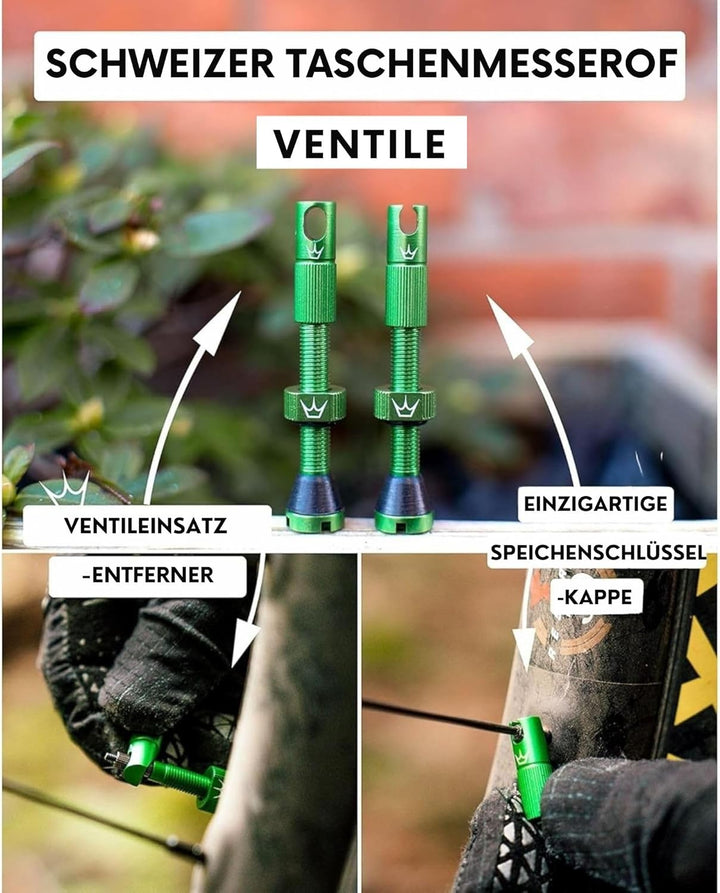 SCHWEIZER TASCHENMESSEROF

VENTILE

VENTILEINSATZ

-ENTFERNER

EINZIGARTIGE

SPEICHENSCHLÜSSEL

-KAPPE