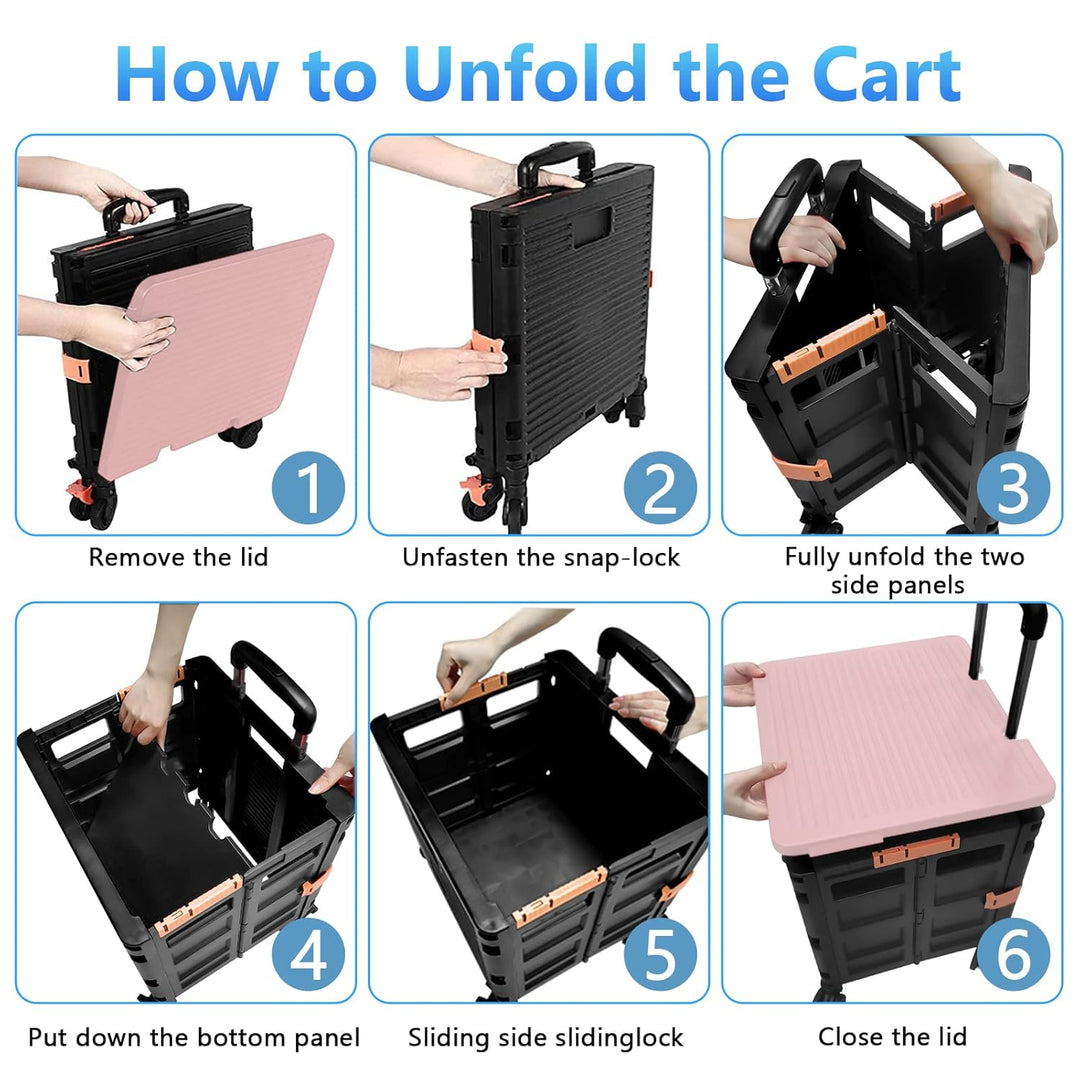 How to Unfold the Cart

1

Remove the lid

2

Unfasten the snap-lock

3

Fully unfold the two side panels

4

Put down the bottom panel

5

Sliding side slidinglock

6

Close the lid