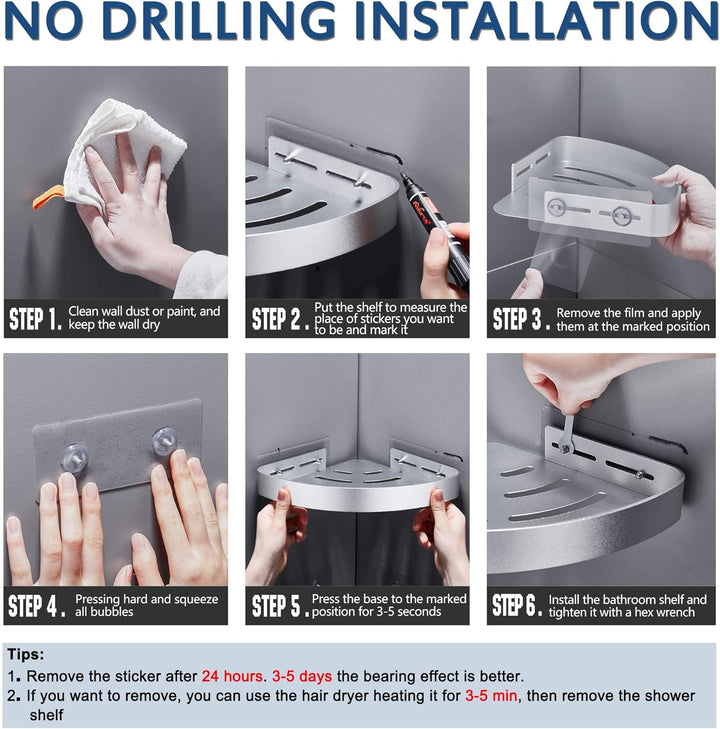 NO DRILLING INSTALLATION

STEP 1. Clean wall dust or paint, and keep the wall dry

STEP 2. Put the shelf to measure the place of stickers you want to be and mark it

STEP 3. Remove the film and apply them at the marked position

STEP 4. Pressing hard and squeeze all bubbles

STEP 5. Press the base to the marked position for 3-5 seconds

STEP 6. Install the bathroom shelf and tighten it with a hex wrench

Tips:
1. Remove the sticker after 24 hours. 3-5 days the bearing effect is better.
2. If you want to remove, you can use the hair dryer heating it for 3-5 min, then remove the shower shelf