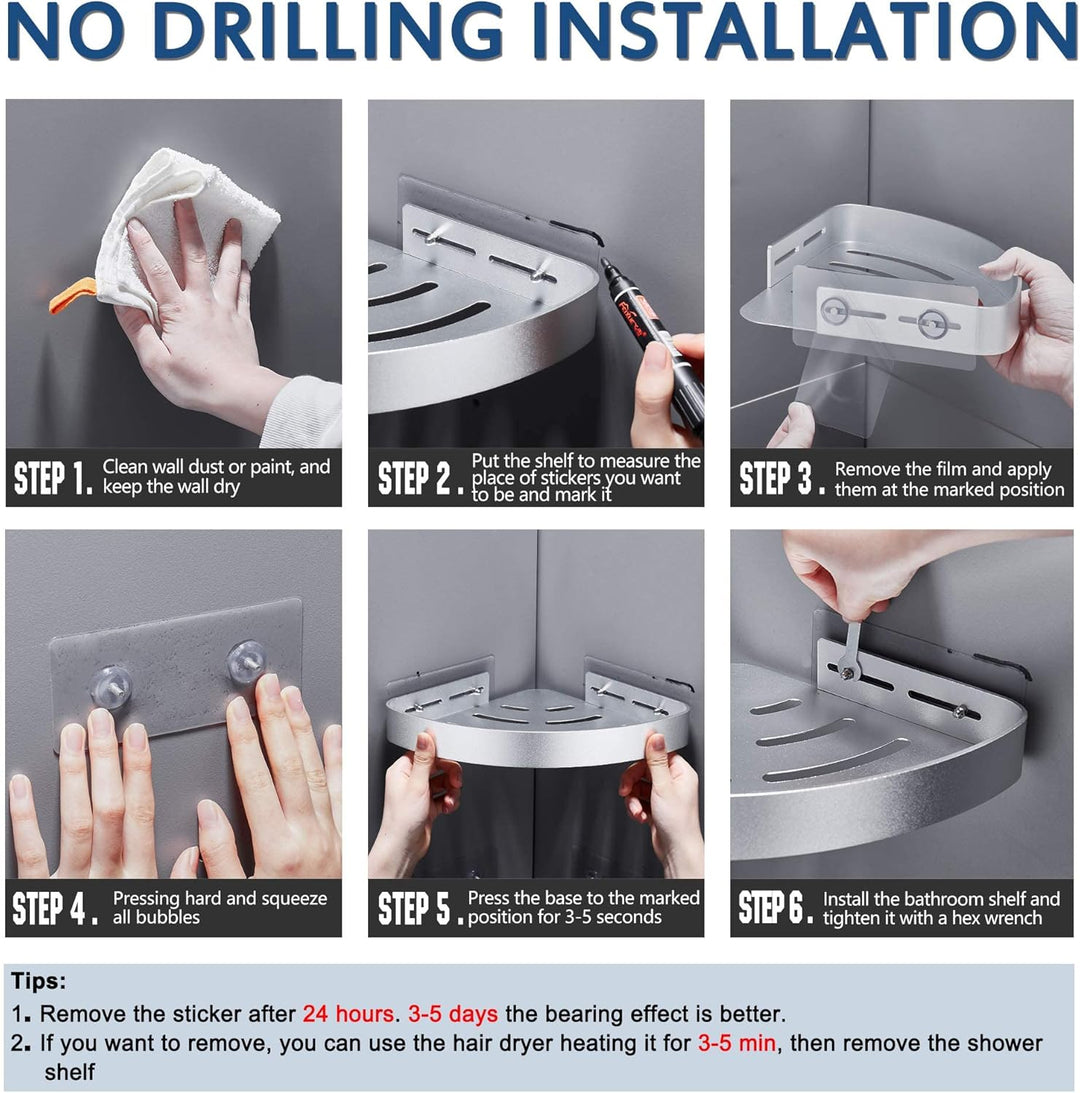 NO DRILLING INSTALLATION

STEP 1. Clean wall dust or paint, and keep the wall dry

STEP 2. Put the shelf to measure the place of stickers you want to be and mark it

STEP 3. Remove the film and apply them at the marked position

STEP 4. Pressing hard and squeeze all bubbles

STEP 5. Press the base to the marked position for 3-5 seconds

STEP 6. Install the bathroom shelf and tighten it with a hex wrench

Tips:
1. Remove the sticker after 24 hours. 3-5 days the bearing effect is better.
2. If you want to remove, you can use the hair dryer heating it for 3-5 min, then remove the shower shelf