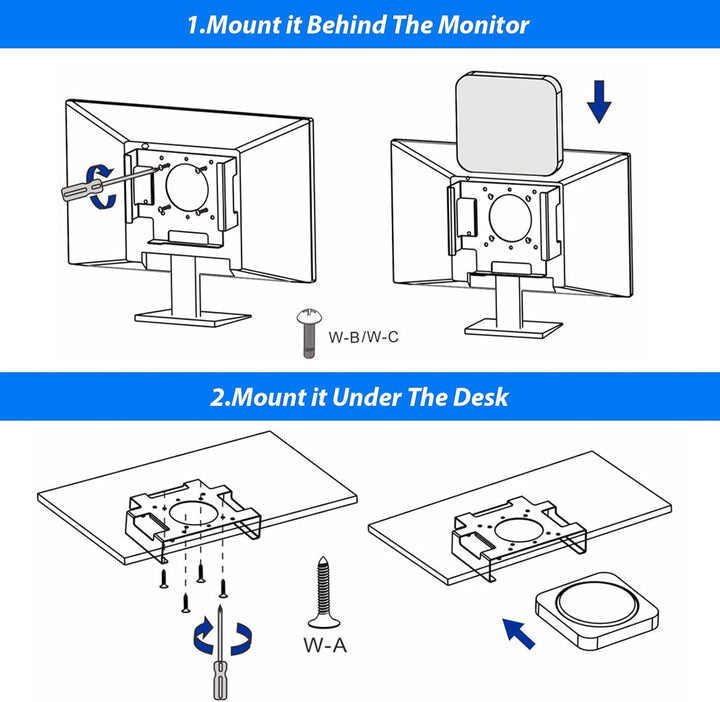 1.Mount it Behind The Monitor

W-B/W-C

2.Mount it Under The Desk

W-A