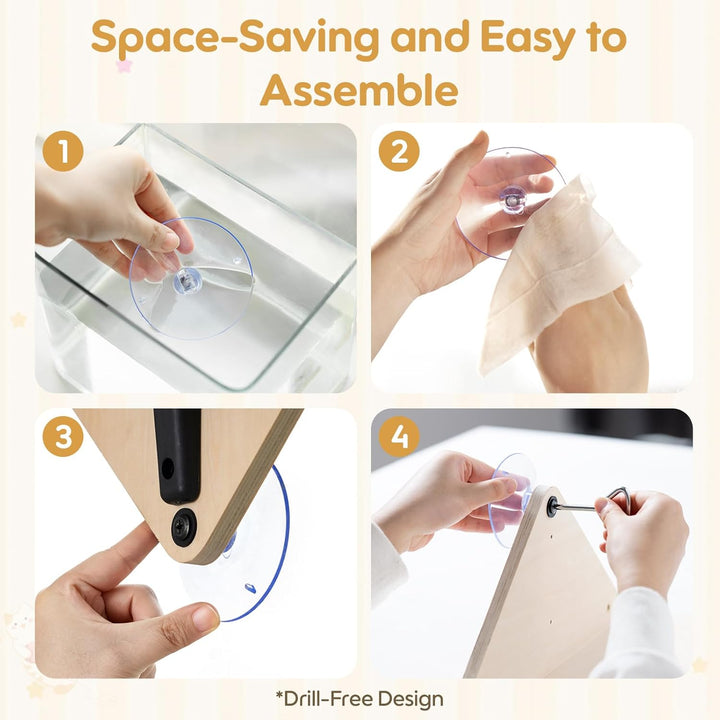 Space-Saving and Easy to Assemble

1

2

3

4

*Drill-Free Design