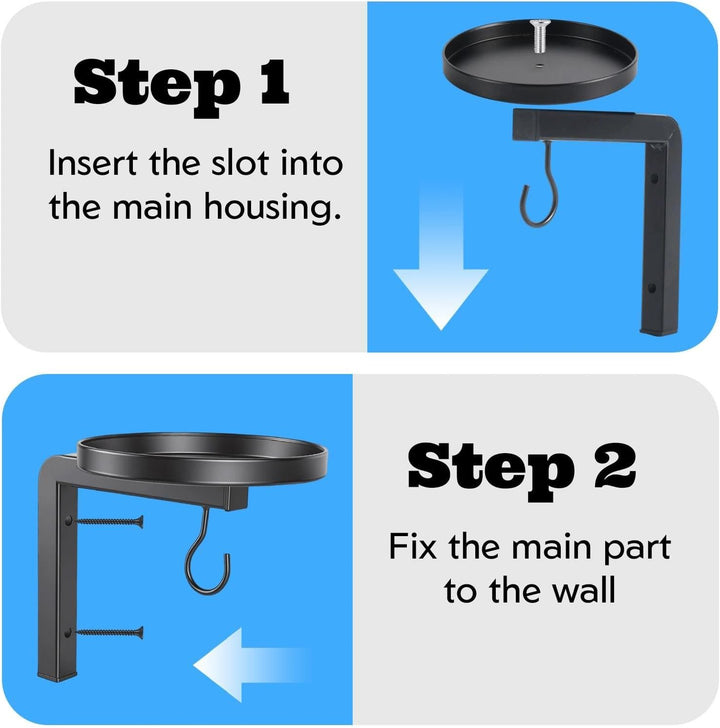 Step 1

Insert the slot into the main housing.

Step 2

Fix the main part to the wall