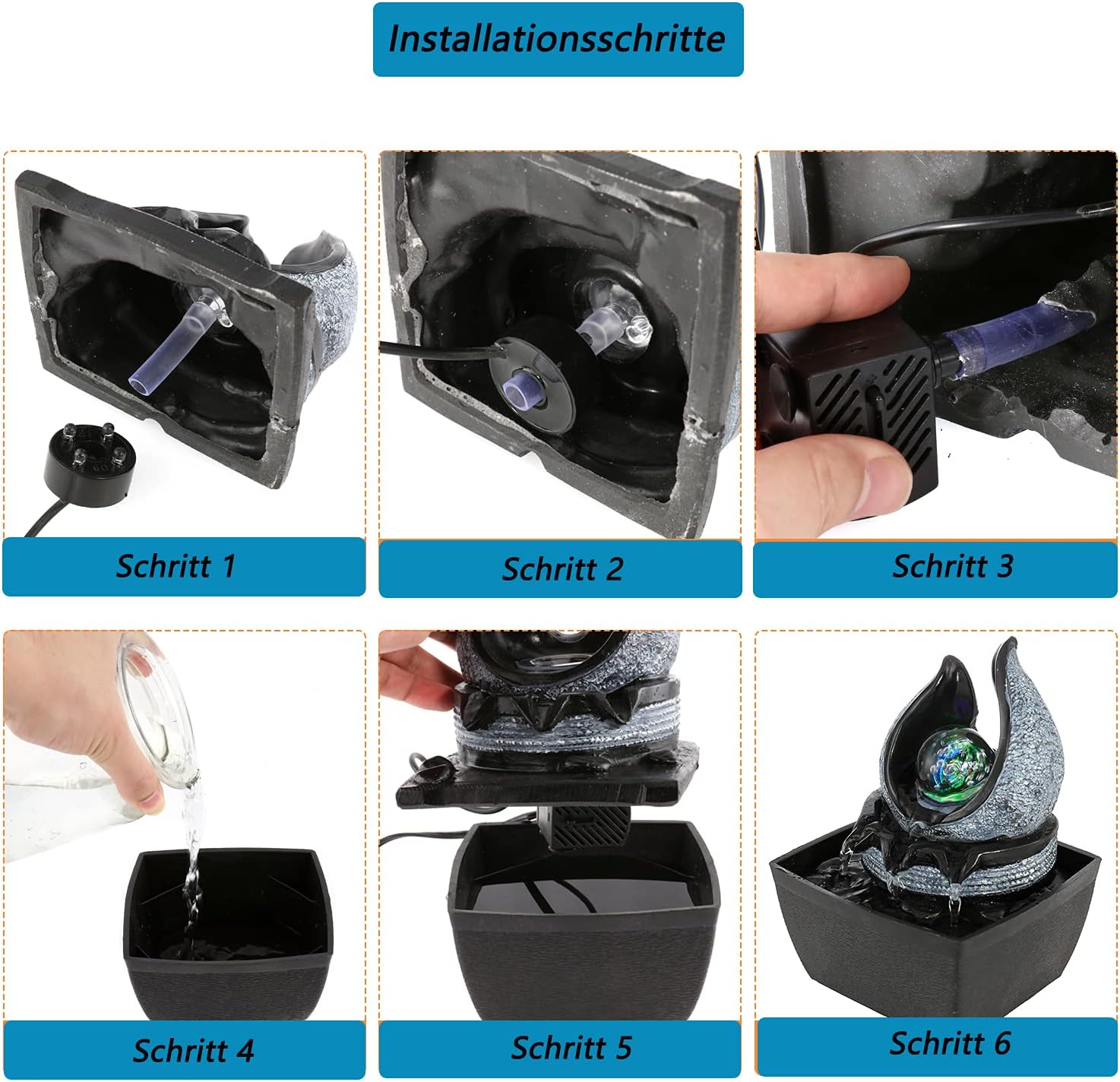 Installationsschritte

Schritt 1

Schritt 2

Schritt 3

Schritt 4

Schritt 5

Schritt 6