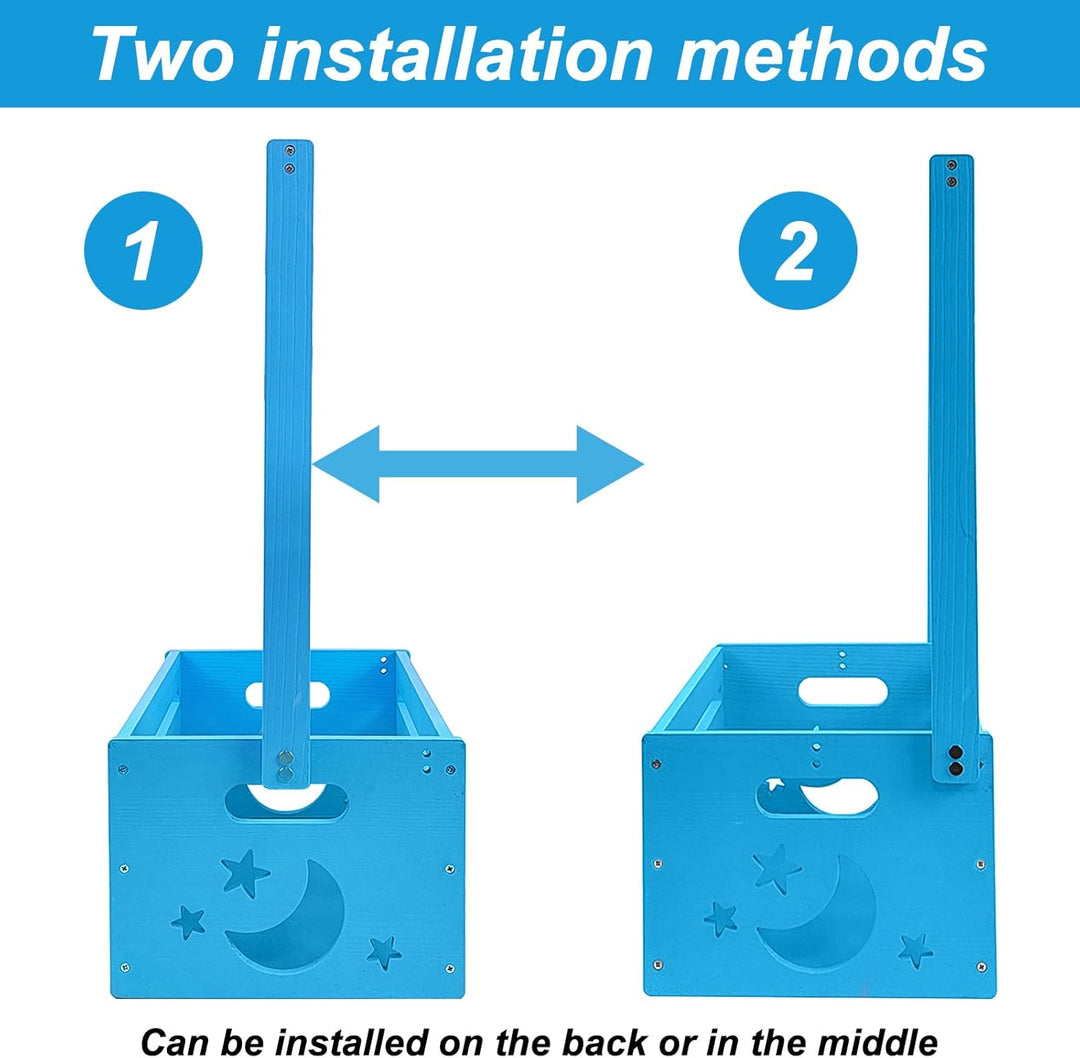 Two installation methods

1

2

Can be installed on the back or in the middle