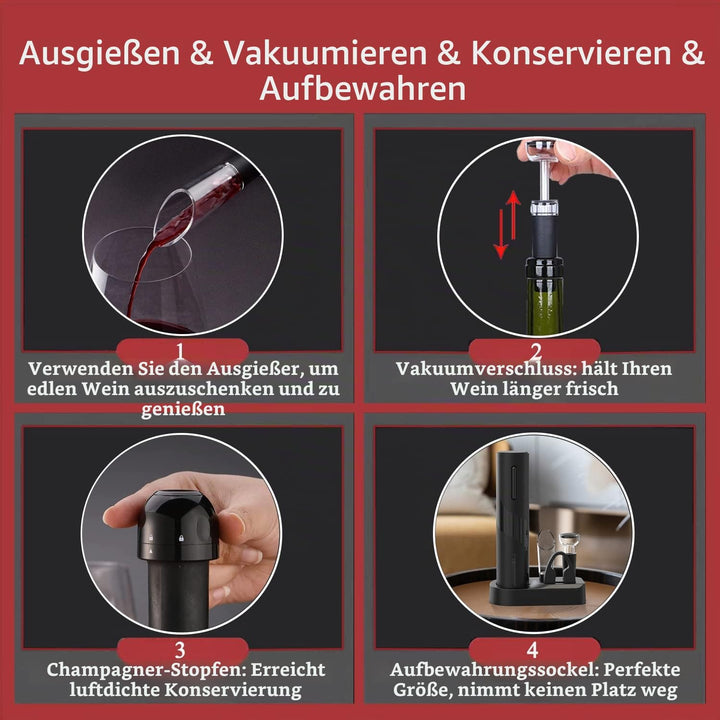 Ausgießen & Vakuumieren & Konservieren & Aufbewahren

1

Verwenden Sie den Ausgießer, um edlen Wein auszuschenken und zu genießen

2

Vakuumverschluss: hält Ihren Wein länger frisch

3

Champagner-Stopfen: Erreicht luftdichte Konservierung

4

Aufbewahrungssockel: Perfekte Größe, nimmt keinen Platz weg