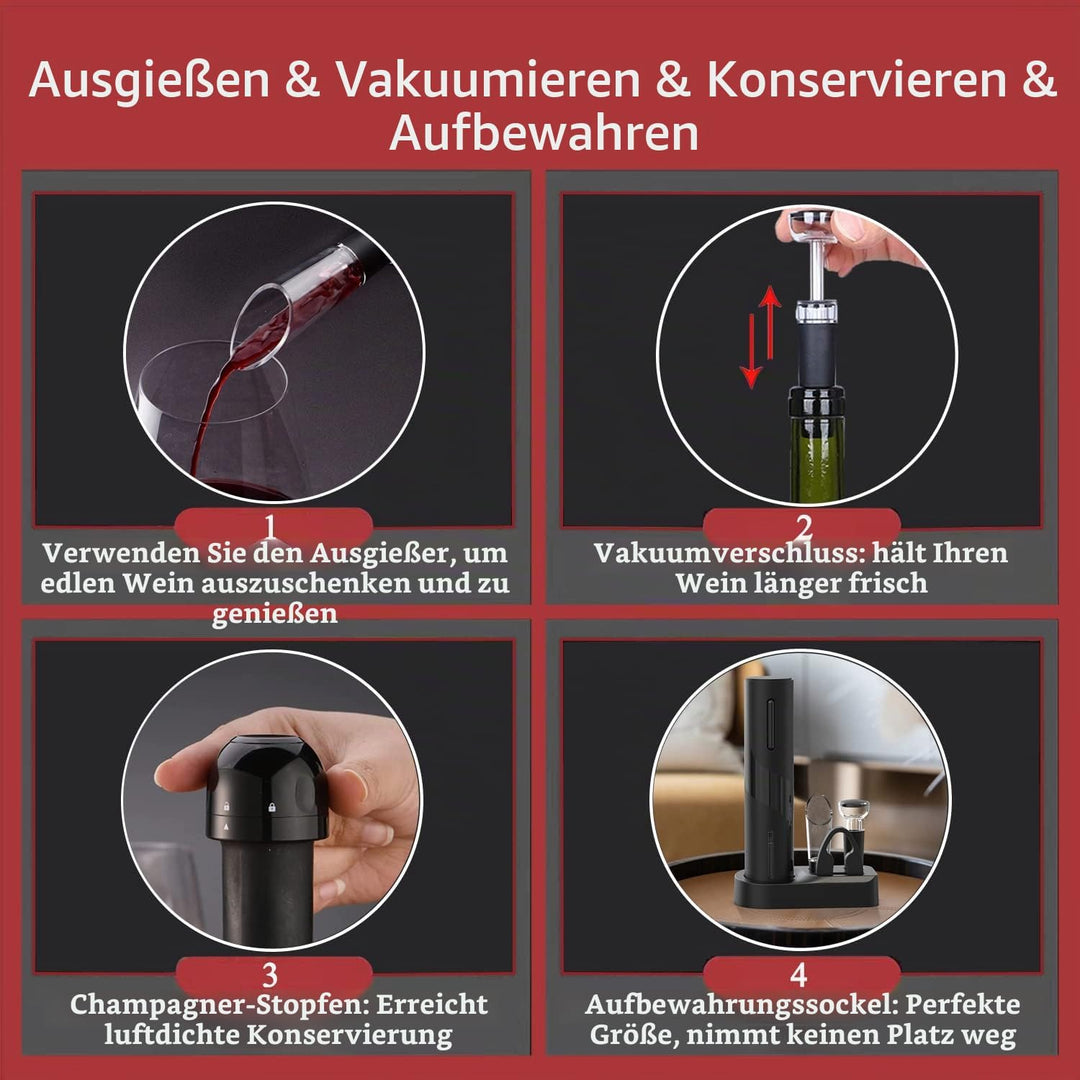 Ausgießen & Vakuumieren & Konservieren & Aufbewahren

1
Verwenden Sie den Ausgießer, um edlen Wein auszuschenken und zu genießen

2
Vakuumverschluss: hält Ihren Wein länger frisch

3
Champagner-Stopfen: Erreicht luftdichte Konservierung

4
Aufbewahrungssockel: Perfekte Größe, nimmt keinen Platz weg