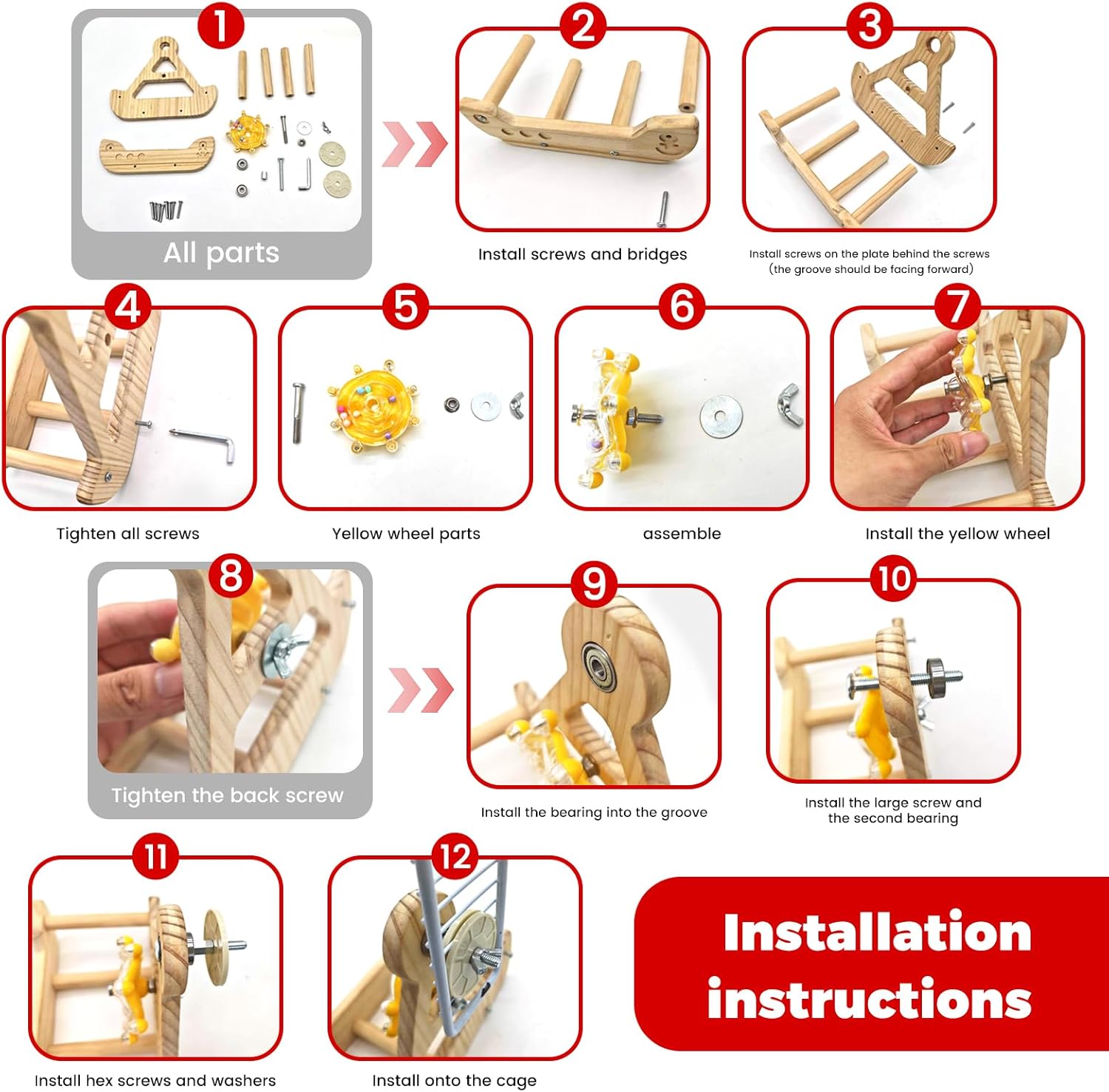 1
All parts

2
Install screws and bridges

3
Install screws on the plate behind the screws (the groove should be facing forward)

4
Tighten all screws

5
Yellow wheel parts

6
assemble

7
Install the yellow wheel

8
Tighten the back screw

9
Install the bearing into the groove

10
Install the large screw and the second bearing

11
Install hex screws and washers

12
Install onto the cage

Installation instructions