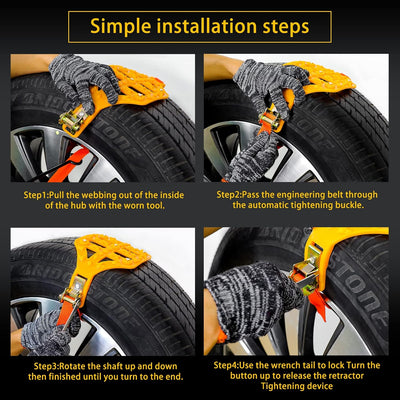 Simple installation steps

Step1:Pull the webbing out of the inside of the hub with the worn tool.

Step2:Pass the engineering belt through the automatic tightening buckle.

Step3:Rotate the shaft up and down then finished until you turn to the end.

Step4:Use the wrench tail to lock Turn the button up to release the retractor Tightening device