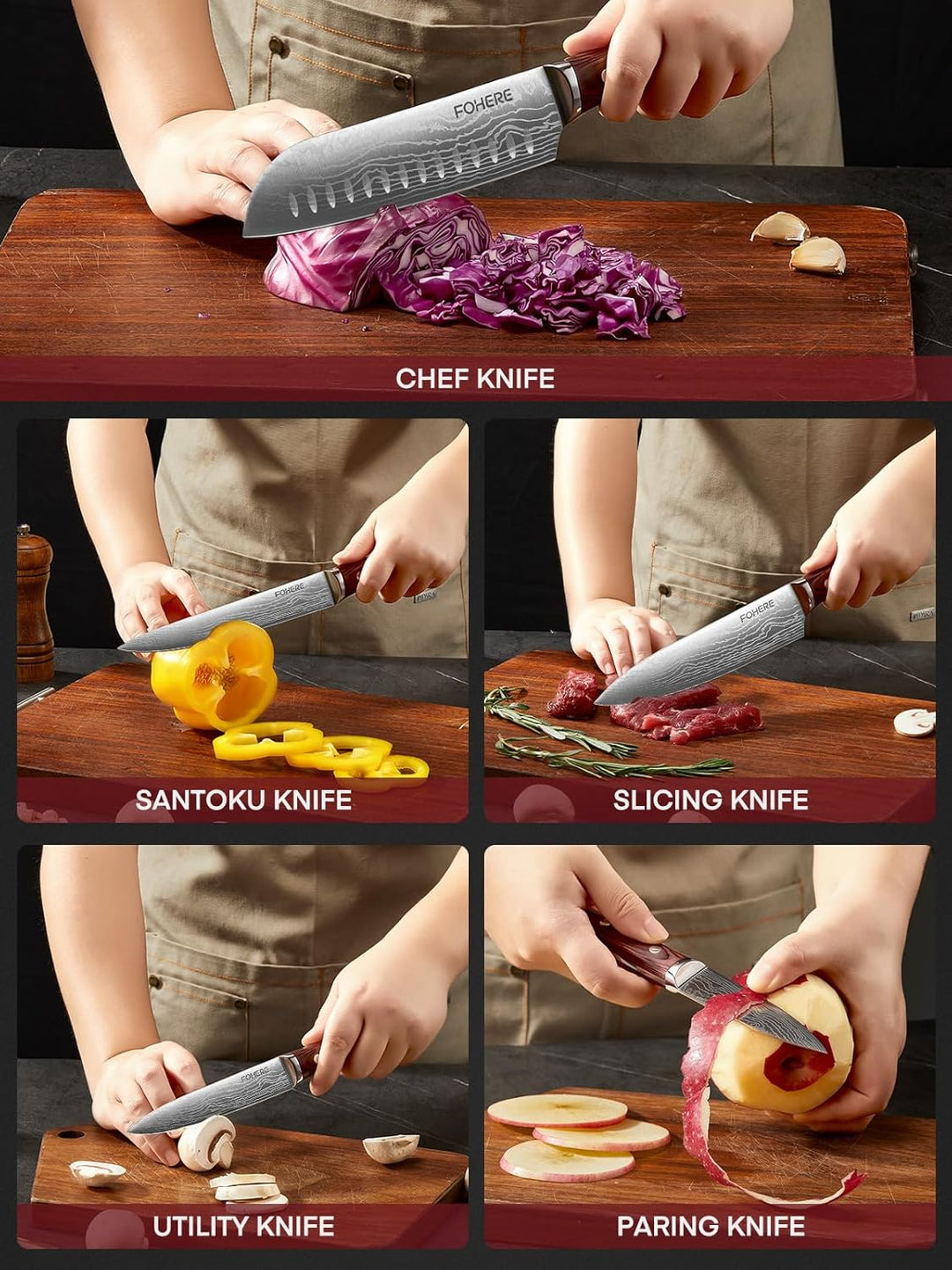 FOHERE

CHEF KNIFE

FOHERE

SANTOKU KNIFE

FOHERE

SLICING KNIFE

FOHERE

UTILITY KNIFE

PARING KNIFE