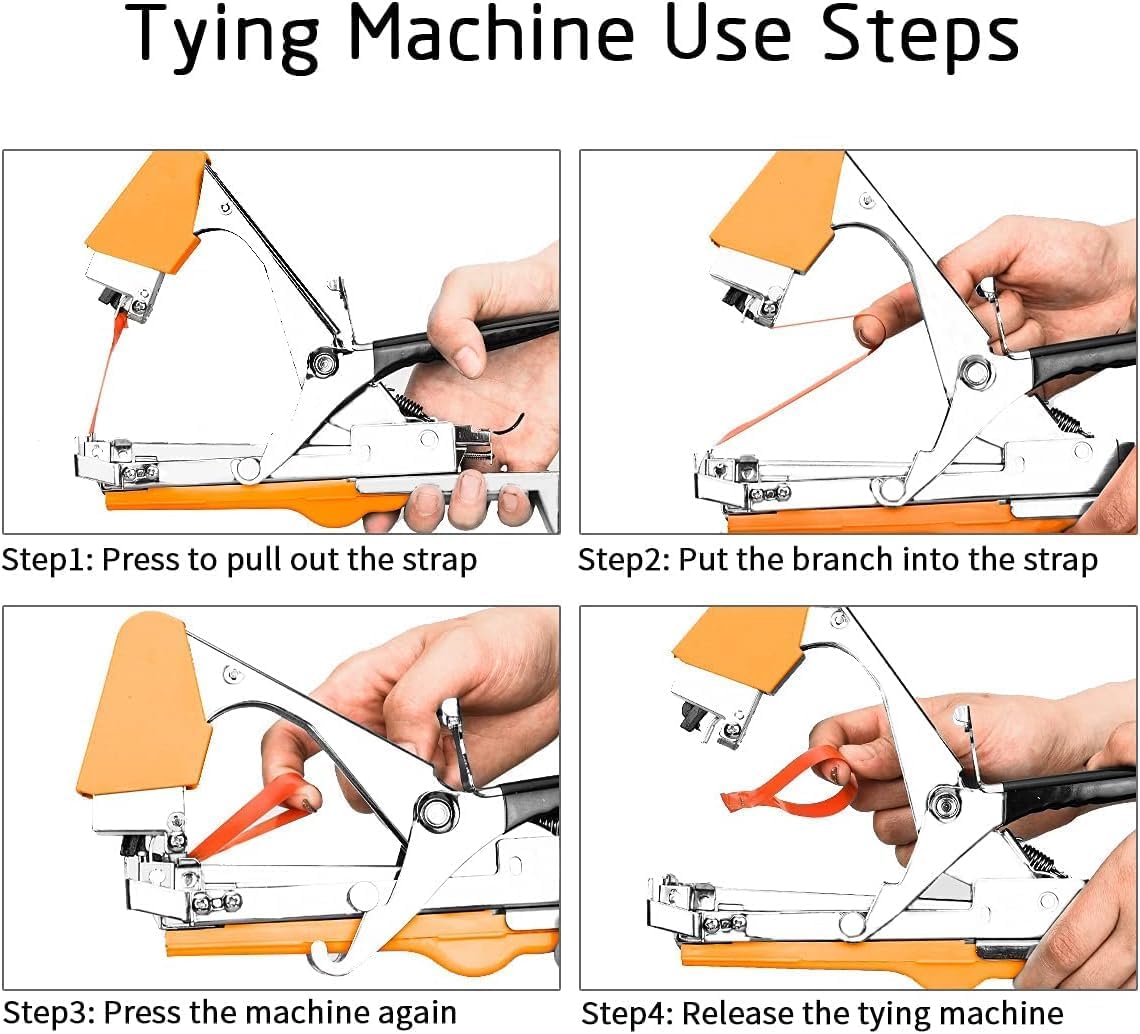 Tying Machine Use Steps

Step1: Press to pull out the strap

Step2: Put the branch into the strap

Step3: Press the machine again

Step4: Release the tying machine