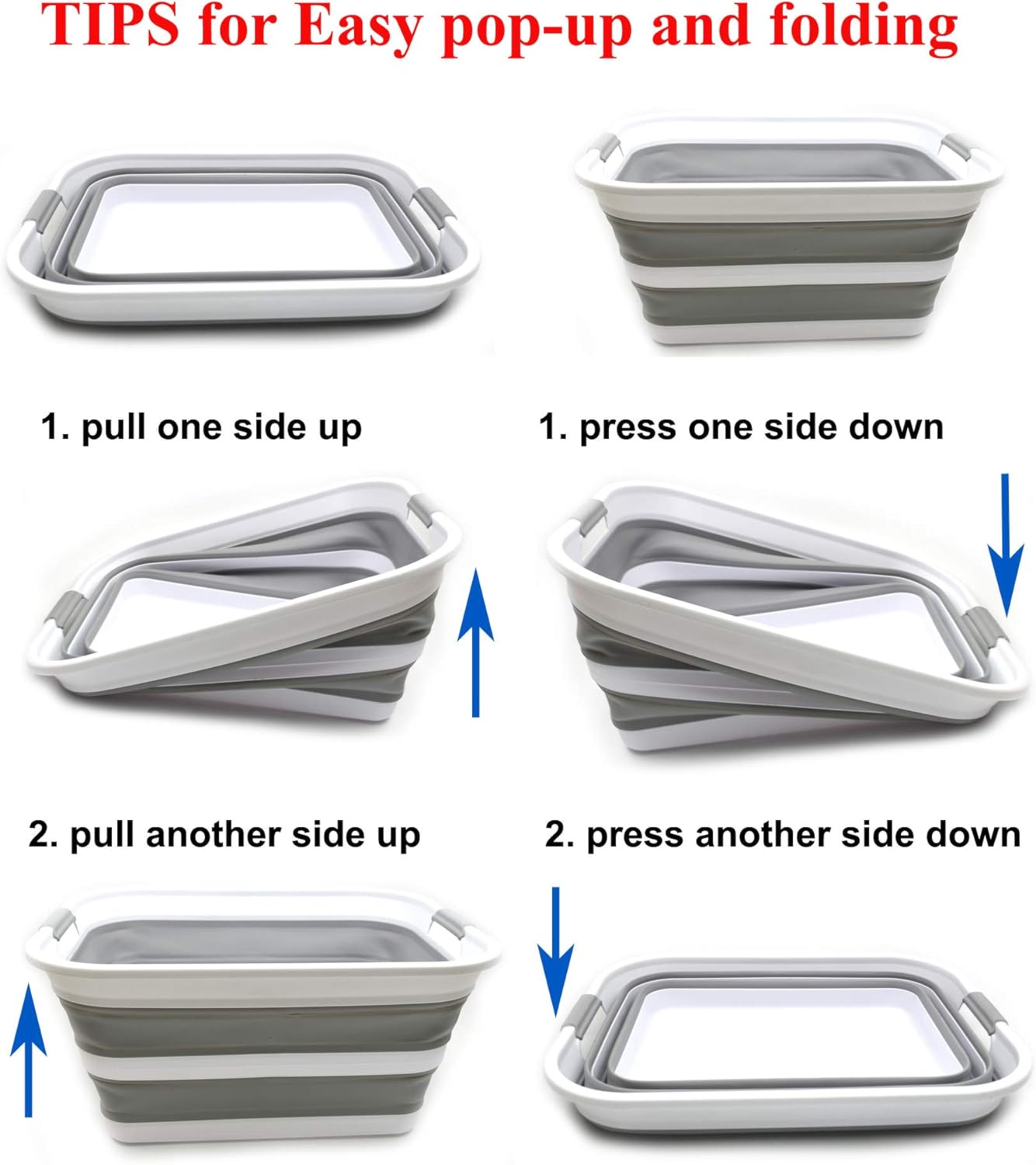 TIPS for Easy pop-up and folding

1. pull one side up

2. pull another side up

1. press one side down

2. press another side down