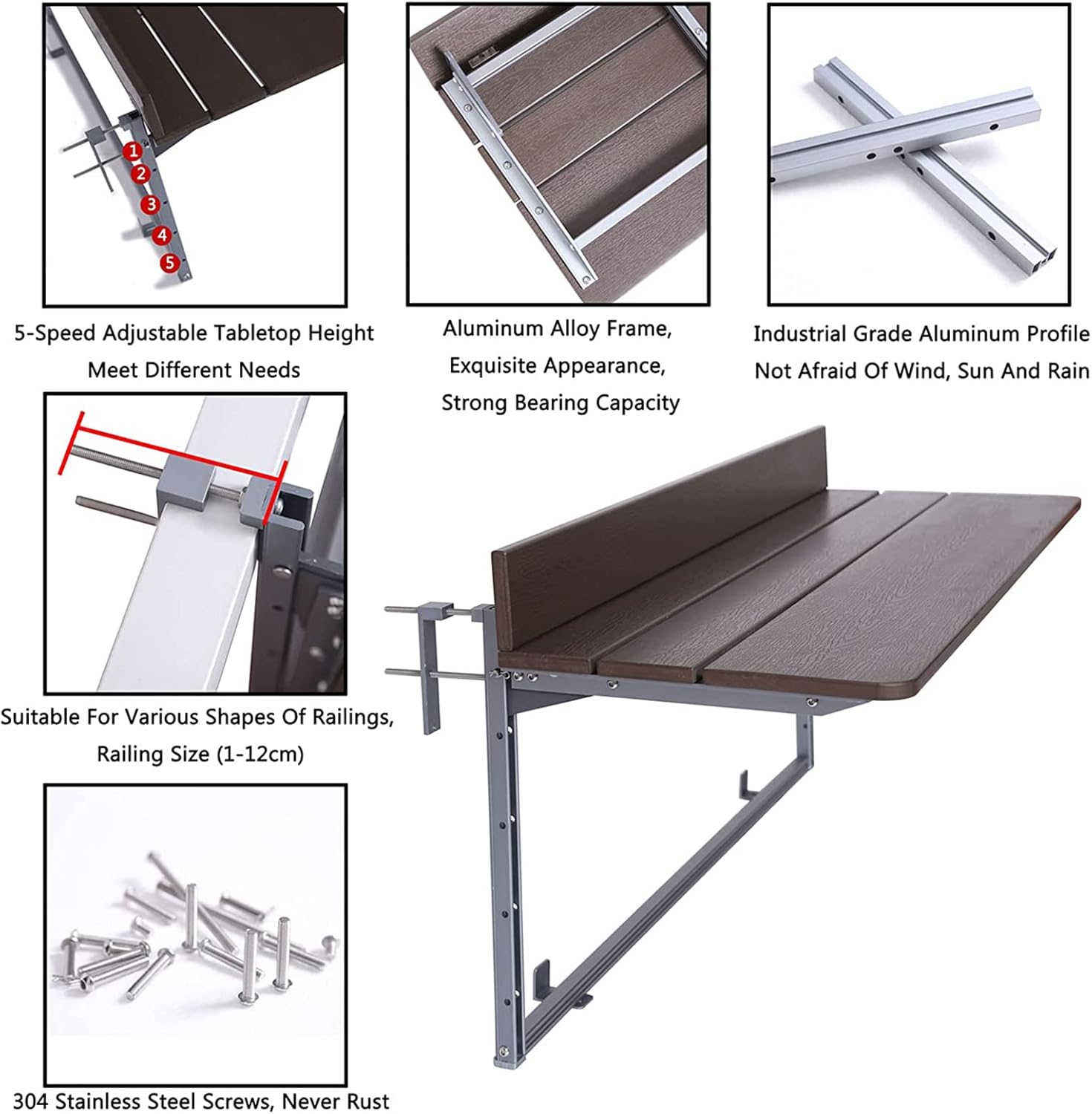 1
2
3
4
5

5-Speed Adjustable Tabletop Height Meet Different Needs

Aluminum Alloy Frame, Exquisite Appearance, Strong Bearing Capacity

Industrial Grade Aluminum Profile Not Afraid Of Wind, Sun And Rain

Suitable For Various Shapes Of Railings, Railing Size (1-12cm)

304 Stainless Steel Screws, Never Rust