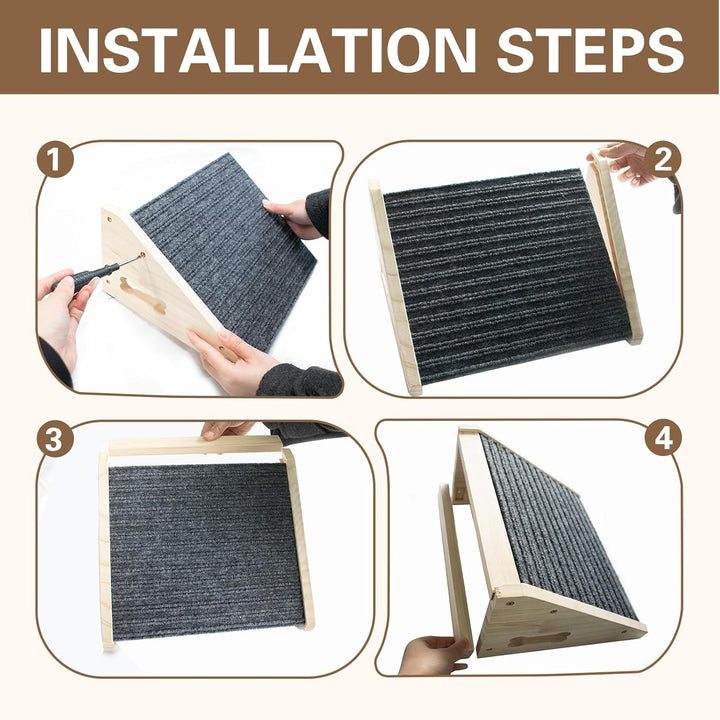 INSTALLATION STEPS

1

2

3

4