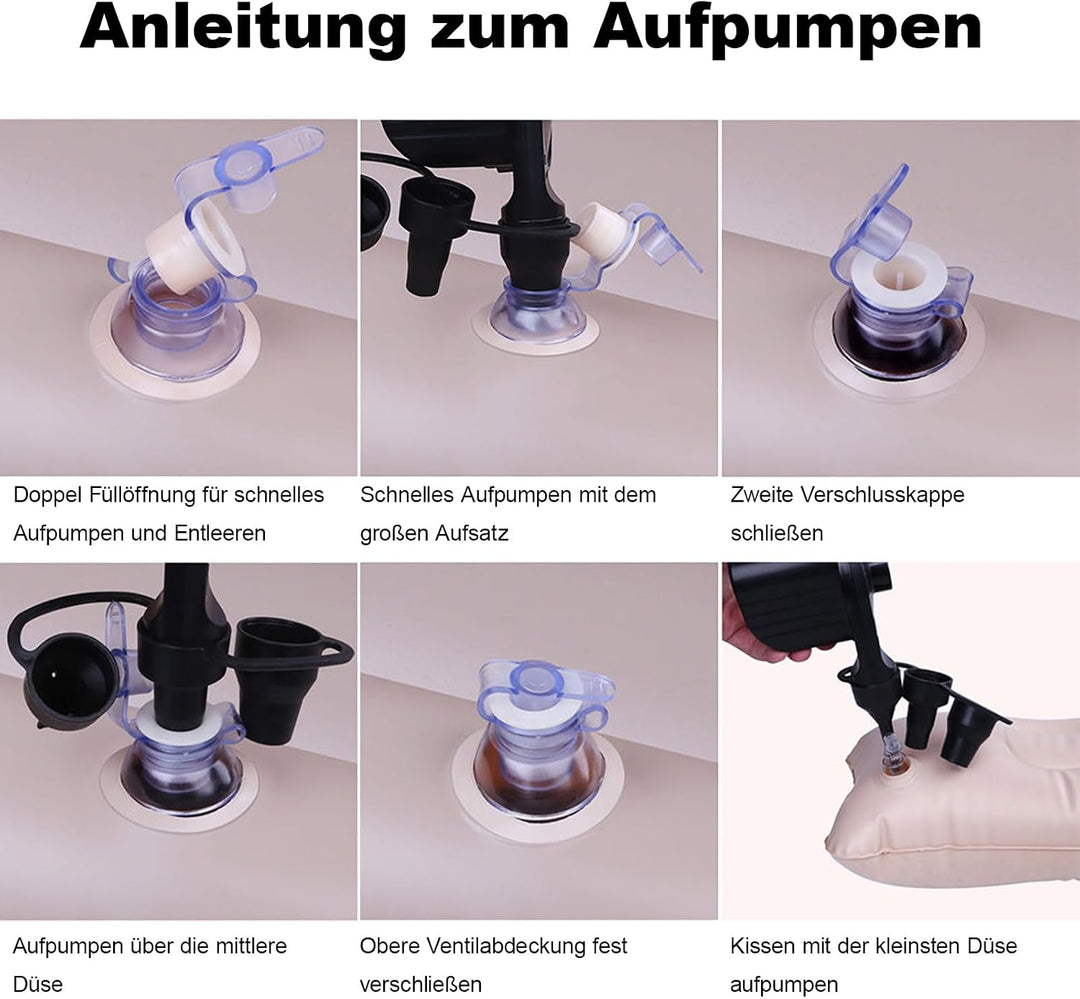 Anleitung zum Aufpumpen

Doppel Füllöffnung für schnelles Aufpumpen und Entleeren

Schnelles Aufpumpen mit dem großen Aufsatz

Zweite Verschlusskappe schließen

Aufpumpen über die mittlere Düse

Obere Ventilabdeckung fest verschließen

Kissen mit der kleinsten Düse aufpumpen