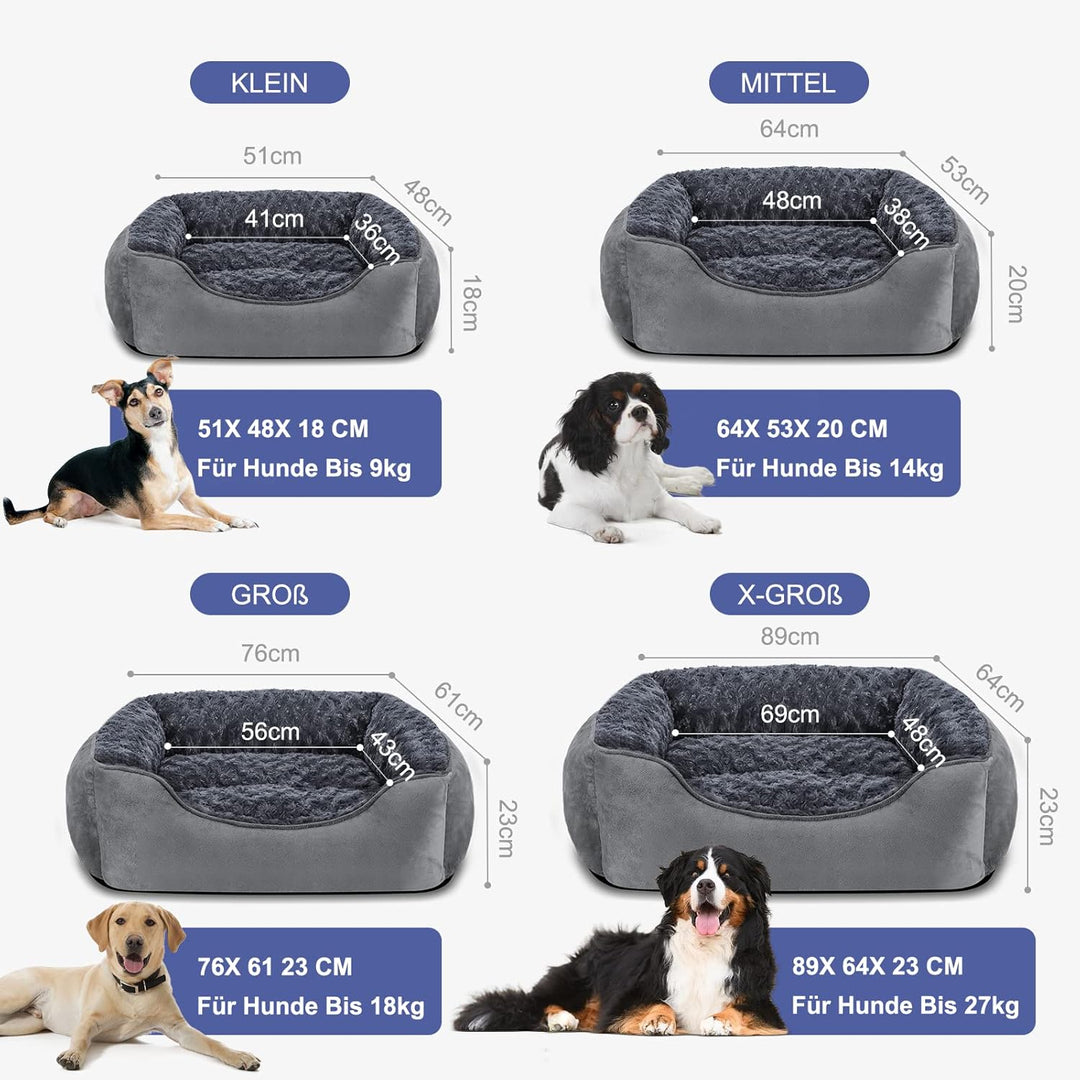 KLEIN

51cm

48cm

41cm

36cm

18cm

51X 48X 18 CM
Für Hunde Bis 9kg

MITTEL

64cm

53cm

48cm

38cm

20cm

64X 53X 20 CM
Für Hunde Bis 14kg

GROß

76cm

61cm

56cm

43cm

23cm

76X 61 23 CM
Für Hunde Bis 18kg

X-GROß

89cm

64cm

69cm

48cm

23cm

89X 64X 23 CM
Für Hunde Bis 27kg