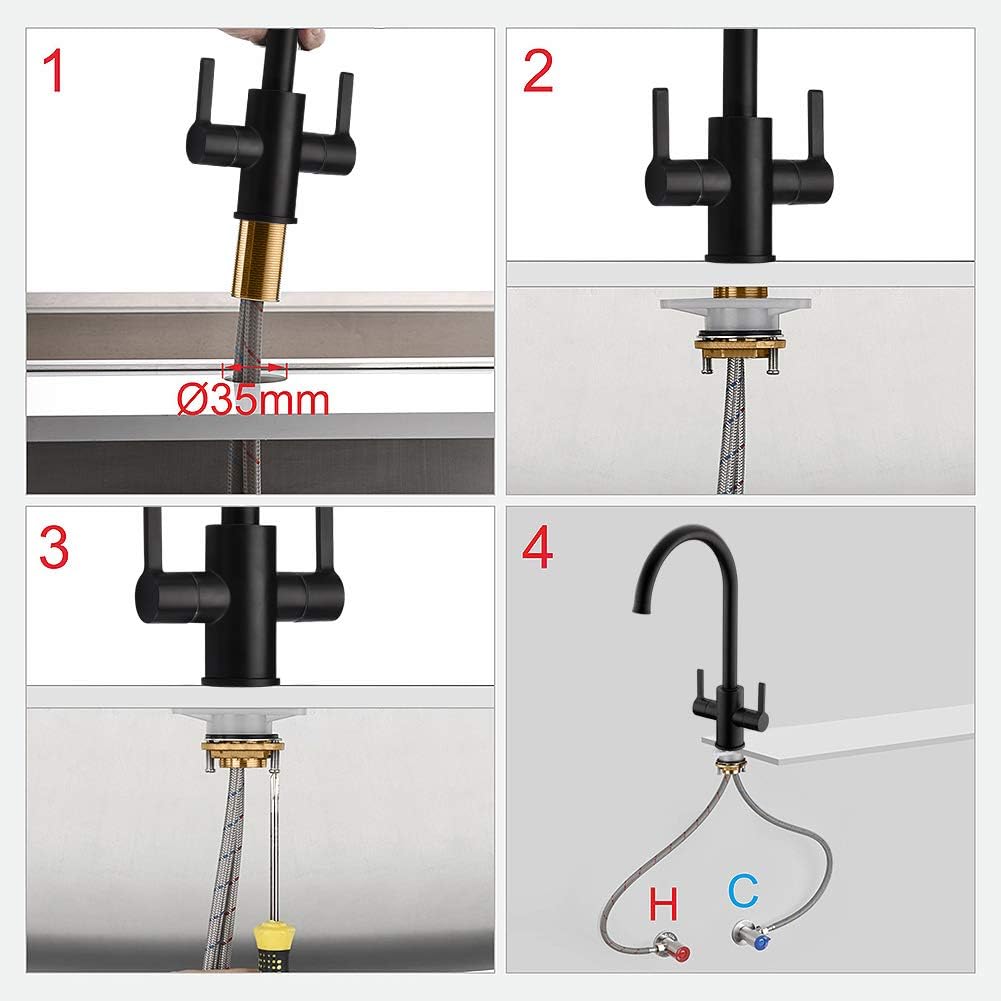 1

Ø35mm

2

3

4

H

C