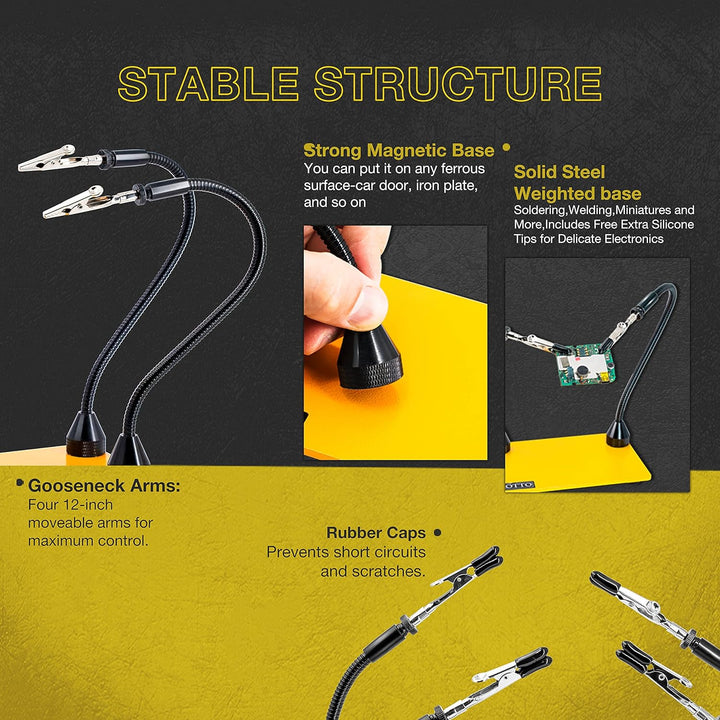 STABLE STRUCTURE

Strong Magnetic Base
You can put it on any ferrous surface-car door, iron plate, and so on

Solid Steel Weighted base
Soldering,Welding,Miniatures and More,Includes Free Extra Silicone Tips for Delicate Electronics

OTTO

Gooseneck Arms:
Four 12-inch moveable arms for maximum control.

Rubber Caps
Prevents short circuits and scratches.