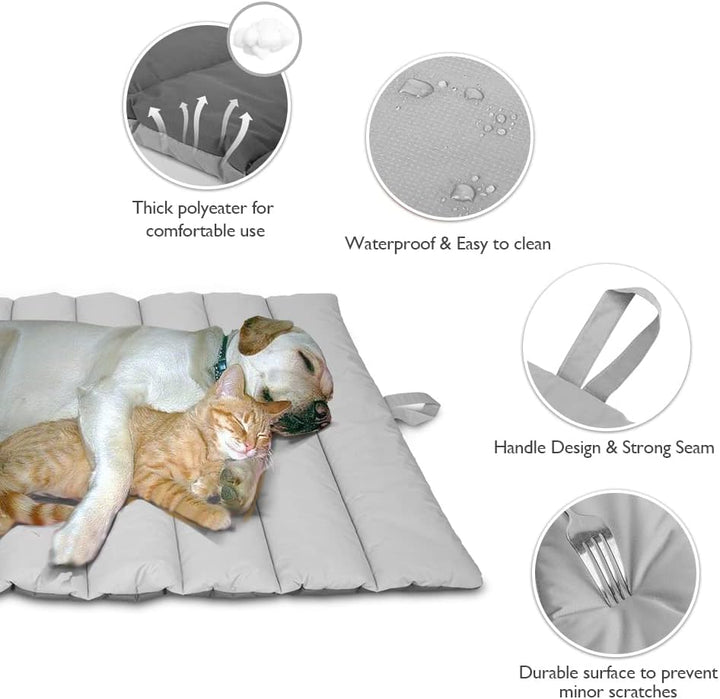 Thick polyeater for comfortable use

Waterproof & Easy to clean

Handle Design & Strong Seam

Durable surface to prevent minor scratches