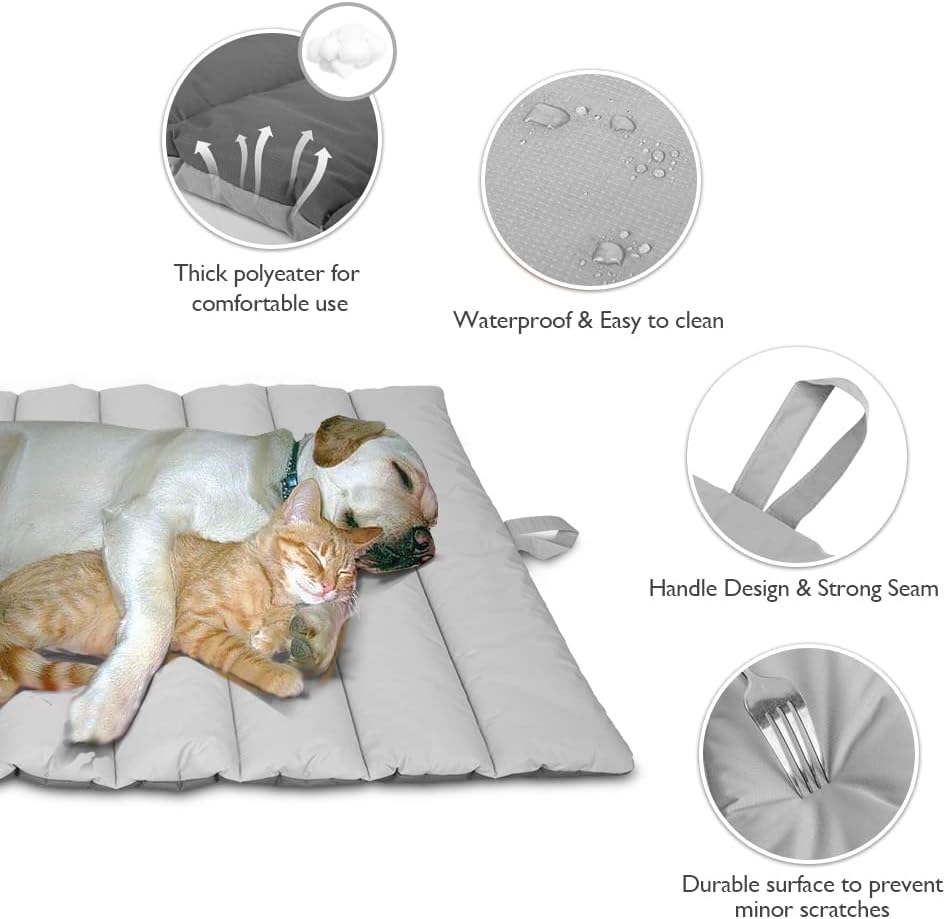 Thick polyeater for comfortable use

Waterproof & Easy to clean

Handle Design & Strong Seam

Durable surface to prevent minor scratches