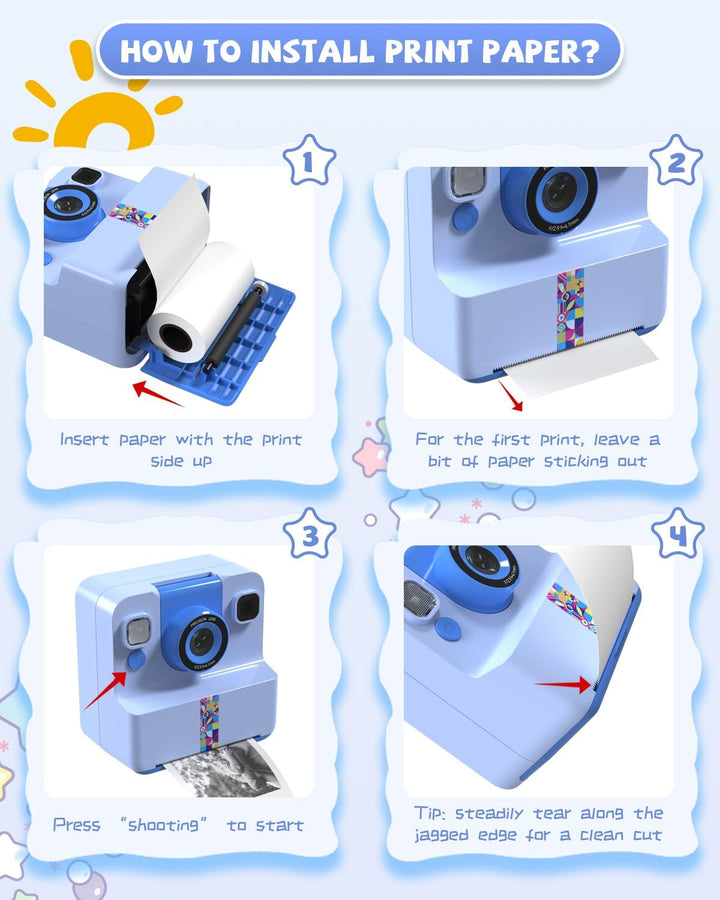 HOW TO INSTALL PRINT PAPER?

1

Insert paper with the print side up

2

For the first print, leave a bit of paper sticking out

3

Press "shooting" to start

4

Tip: steadily tear along the jagged edge for a clean cut