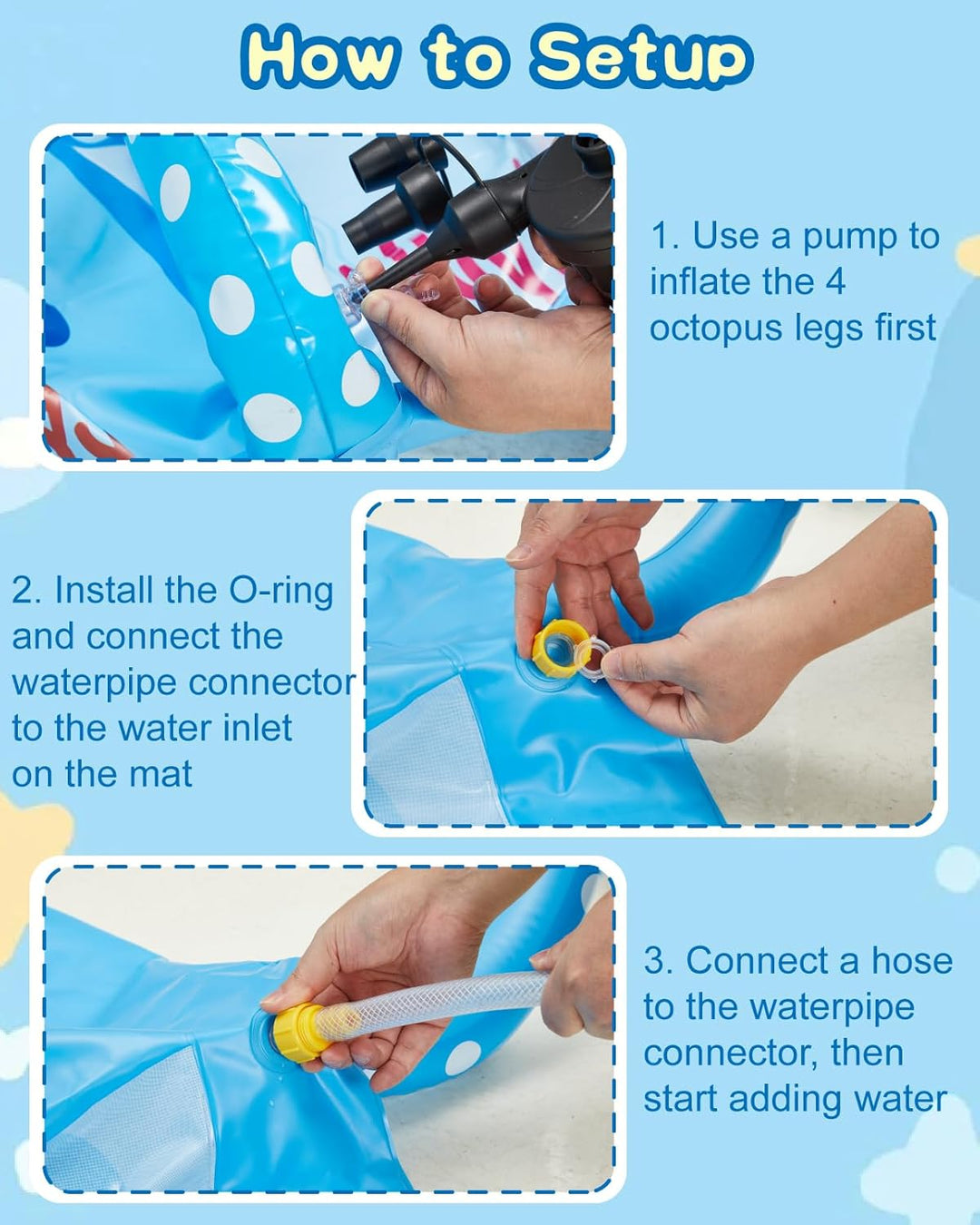 How to Setup

1. Use a pump to inflate the 4 octopus legs first

2. Install the O-ring and connect the waterpipe connector to the water inlet on the mat

3. Connect a hose to the waterpipe connector, then start adding water