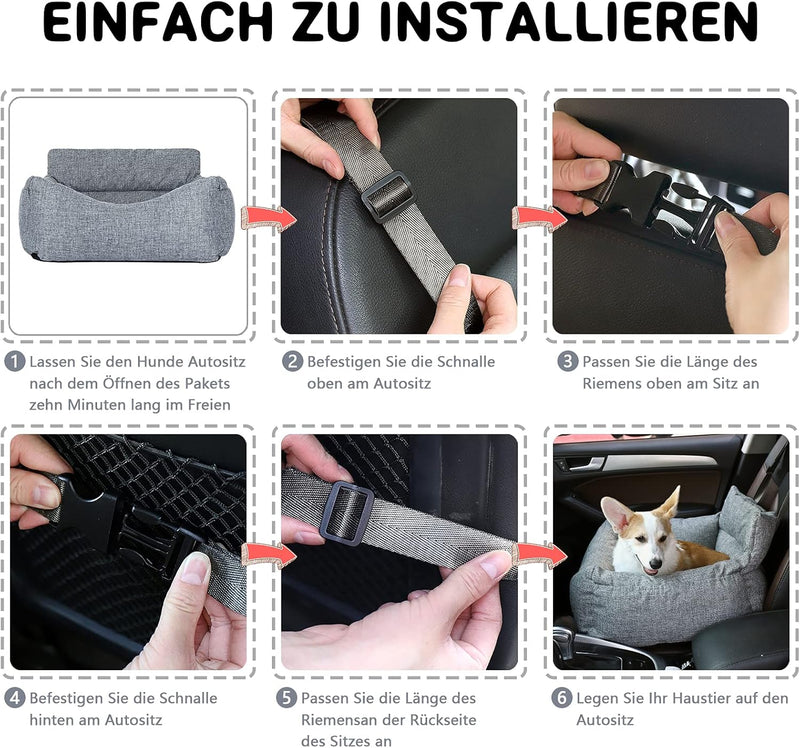 EINFACH ZU INSTALLIEREN

1 Lassen Sie den Hunde Autositz nach dem Öffnen des Pakets zehn Minuten lang im Freien

2 Befestigen Sie die Schnalle oben am Autositz

3 Passen Sie die Länge des Riemens oben am Sitz an

4 Befestigen Sie die Schnalle hinten am Autositz

5 Passen Sie die Länge des Riemensan der Rückseite des Sitzes an

6 Legen Sie Ihr Haustier auf den Autositz