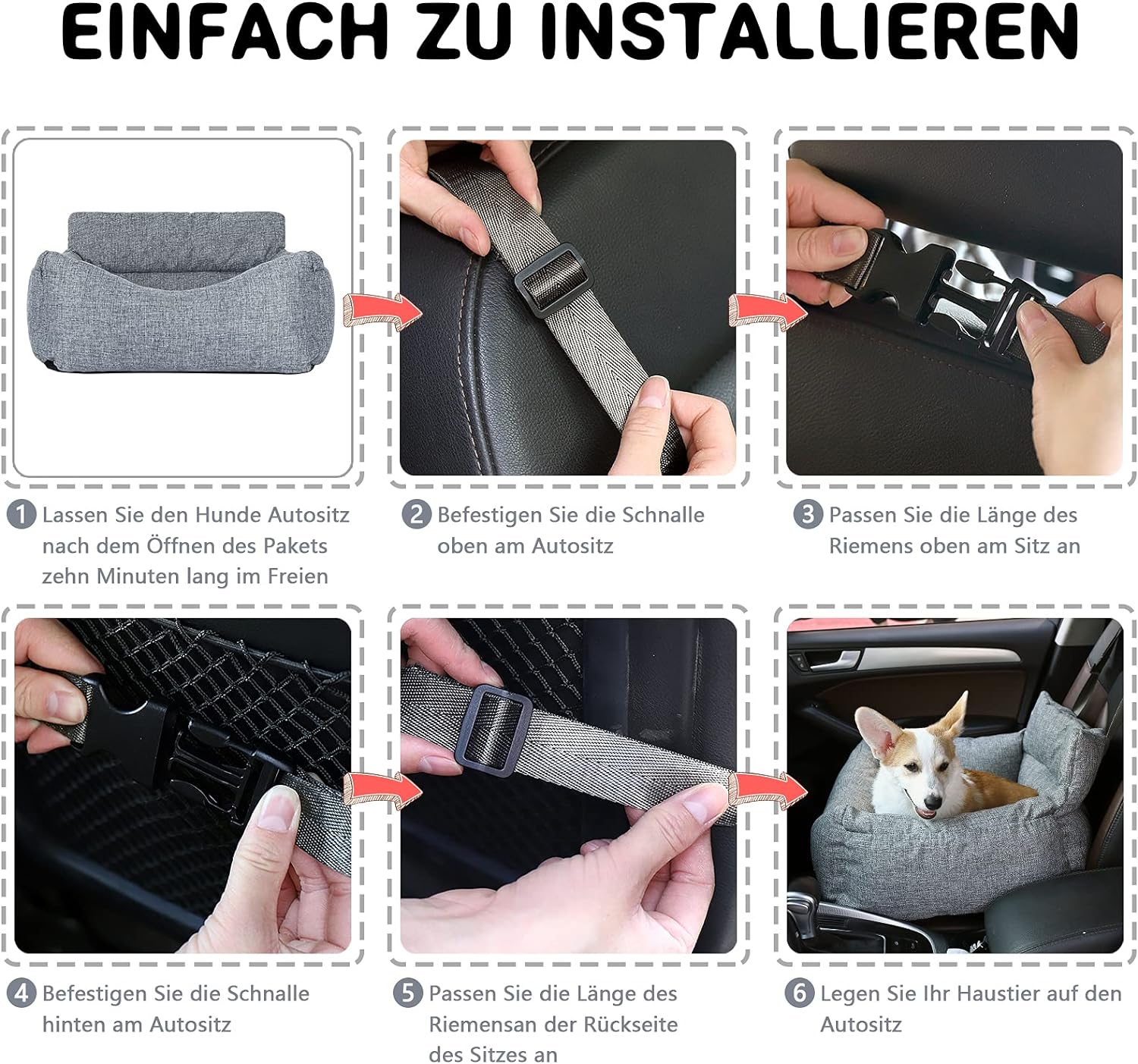 EINFACH ZU INSTALLIEREN

1 Lassen Sie den Hunde Autositz nach dem Öffnen des Pakets zehn Minuten lang im Freien

2 Befestigen Sie die Schnalle oben am Autositz

3 Passen Sie die Länge des Riemens oben am Sitz an

4 Befestigen Sie die Schnalle hinten am Autositz

5 Passen Sie die Länge des Riemensan der Rückseite des Sitzes an

6 Legen Sie Ihr Haustier auf den Autositz