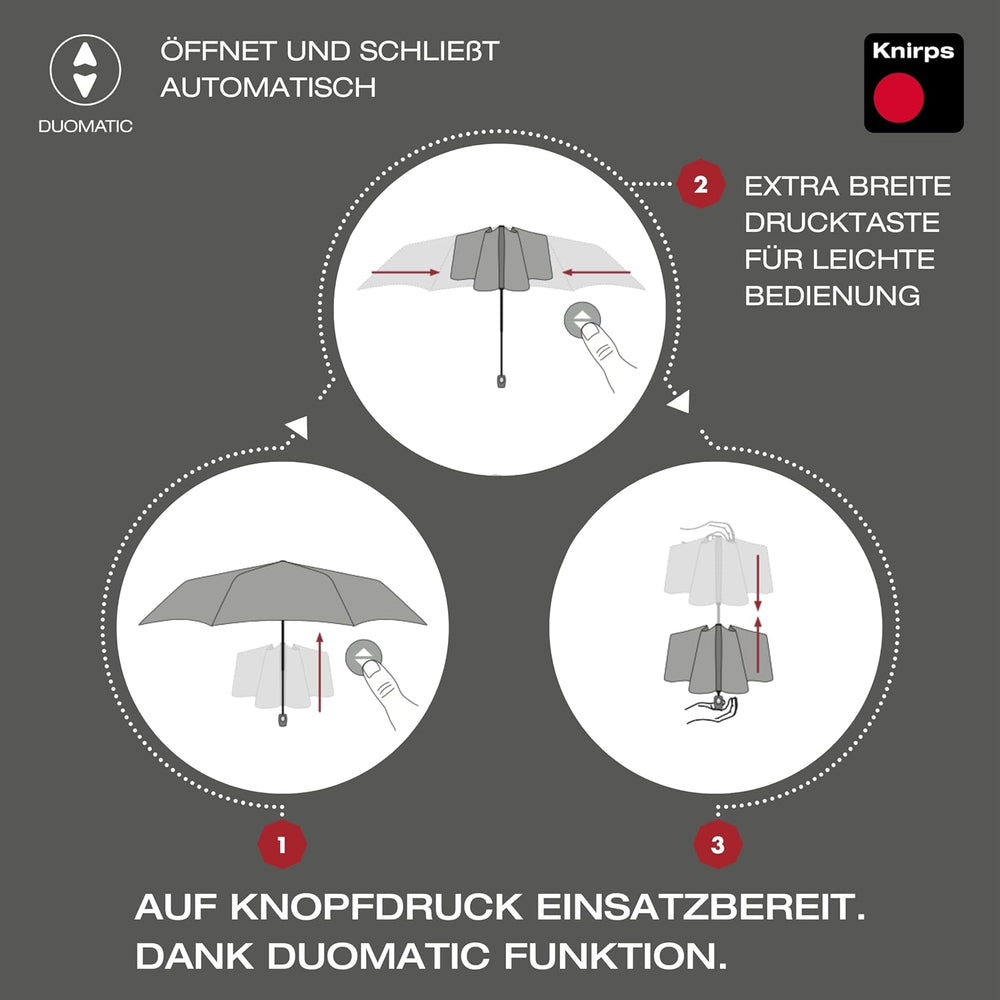 DUOMATIC

ÖFFNET UND SCHLIEßT AUTOMATISCH

Knirps

2

EXTRA BREITE DRUCKTASTE FÜR LEICHTE BEDIENUNG

1

3

AUF KNOPFDRUCK EINSATZBEREIT. DANK DUOMATIC FUNKTION.