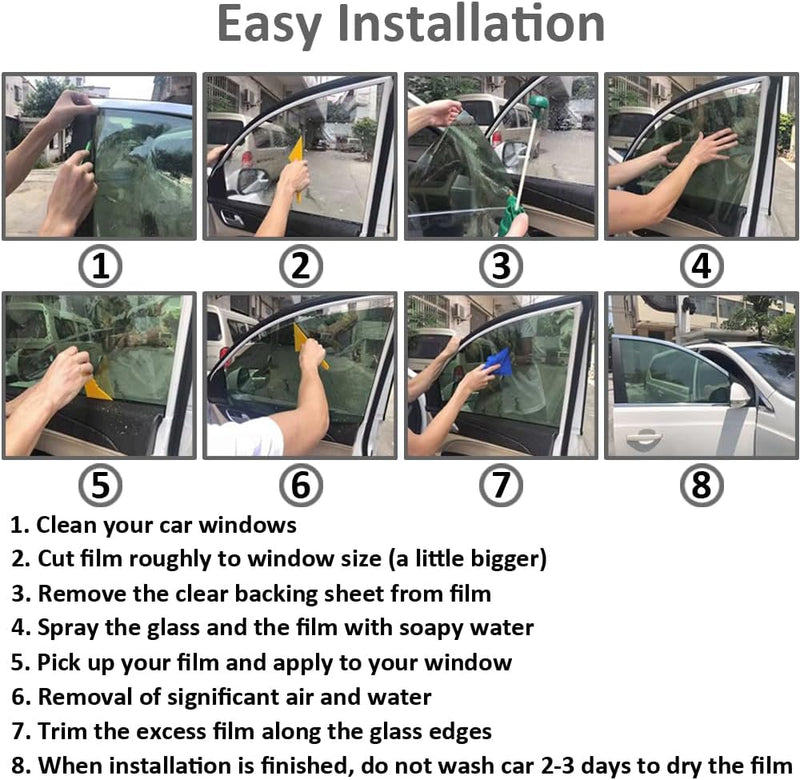 Easy Installation

1

2

3

4

5

6

7

8

1. Clean your car windows
2. Cut film roughly to window size (a little bigger)
3. Remove the clear backing sheet from film
4. Spray the glass and the film with soapy water
5. Pick up your film and apply to your window
6. Removal of significant air and water
7. Trim the excess film along the glass edges
8. When installation is finished, do not wash car 2-3 days to dry the film