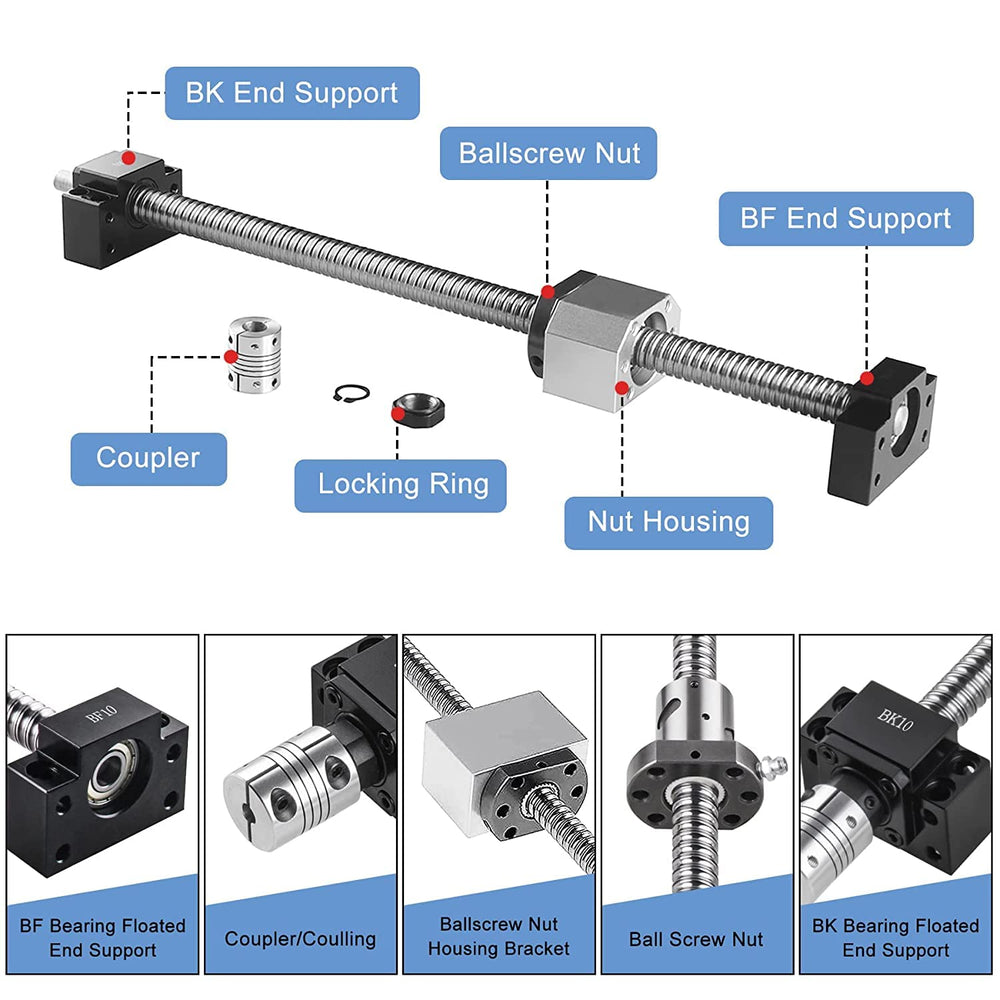 BK End Support

Ballscrew Nut

BF End Support

Coupler

Locking Ring

Nut Housing

BF10

BF Bearing Floated End Support

Coupler/Coulling

Ballscrew Nut Housing Bracket

Ball Screw Nut

BK10

BK Bearing Floated End Support