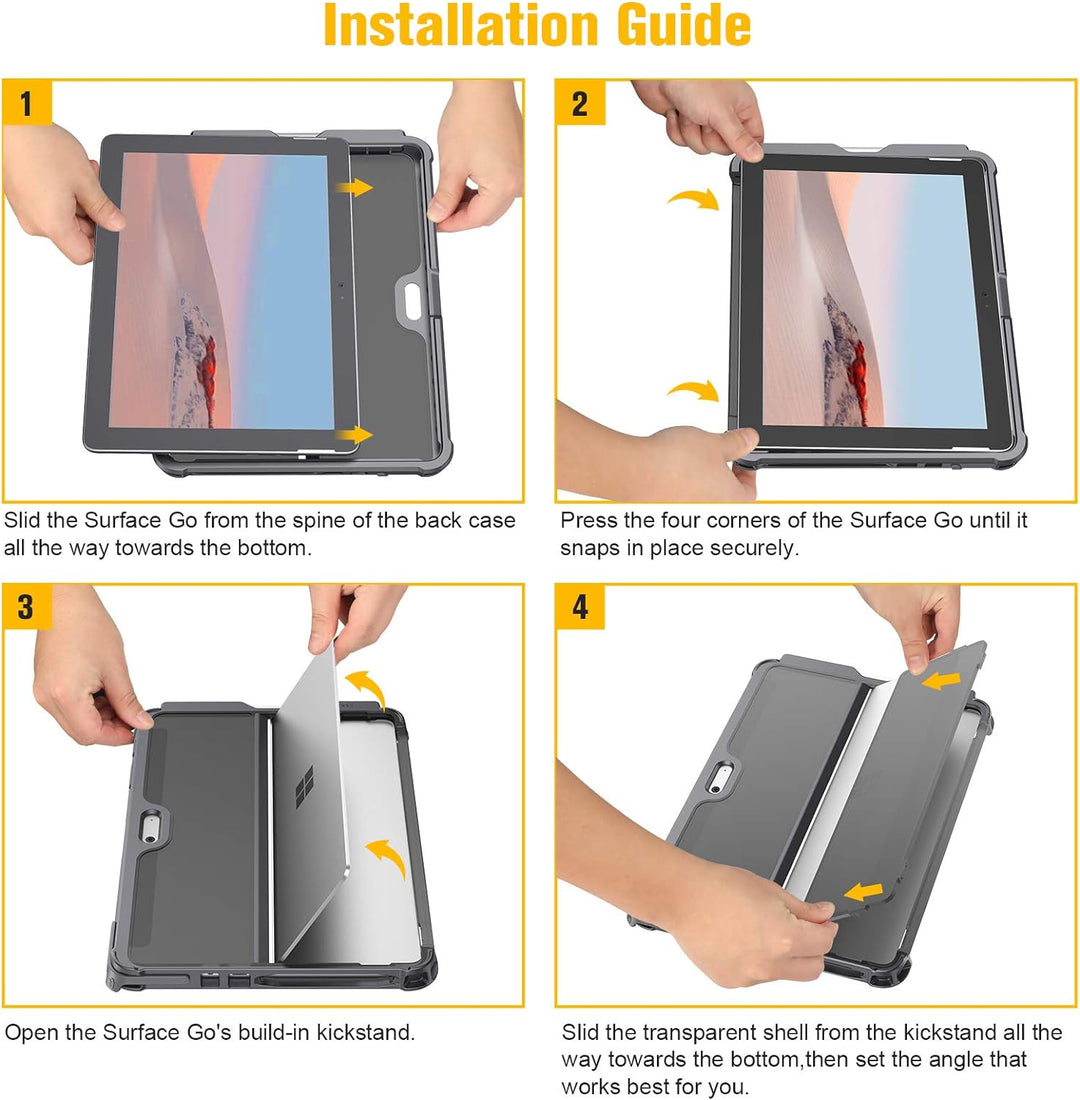 Installation Guide

1

Slid the Surface Go from the spine of the back case all the way towards the bottom.

2

Press the four corners of the Surface Go until it snaps in place securely.

3

Open the Surface Go's build-in kickstand.

4

Slid the transparent shell from the kickstand all the way towards the bottom,then set the angle that works best for you.