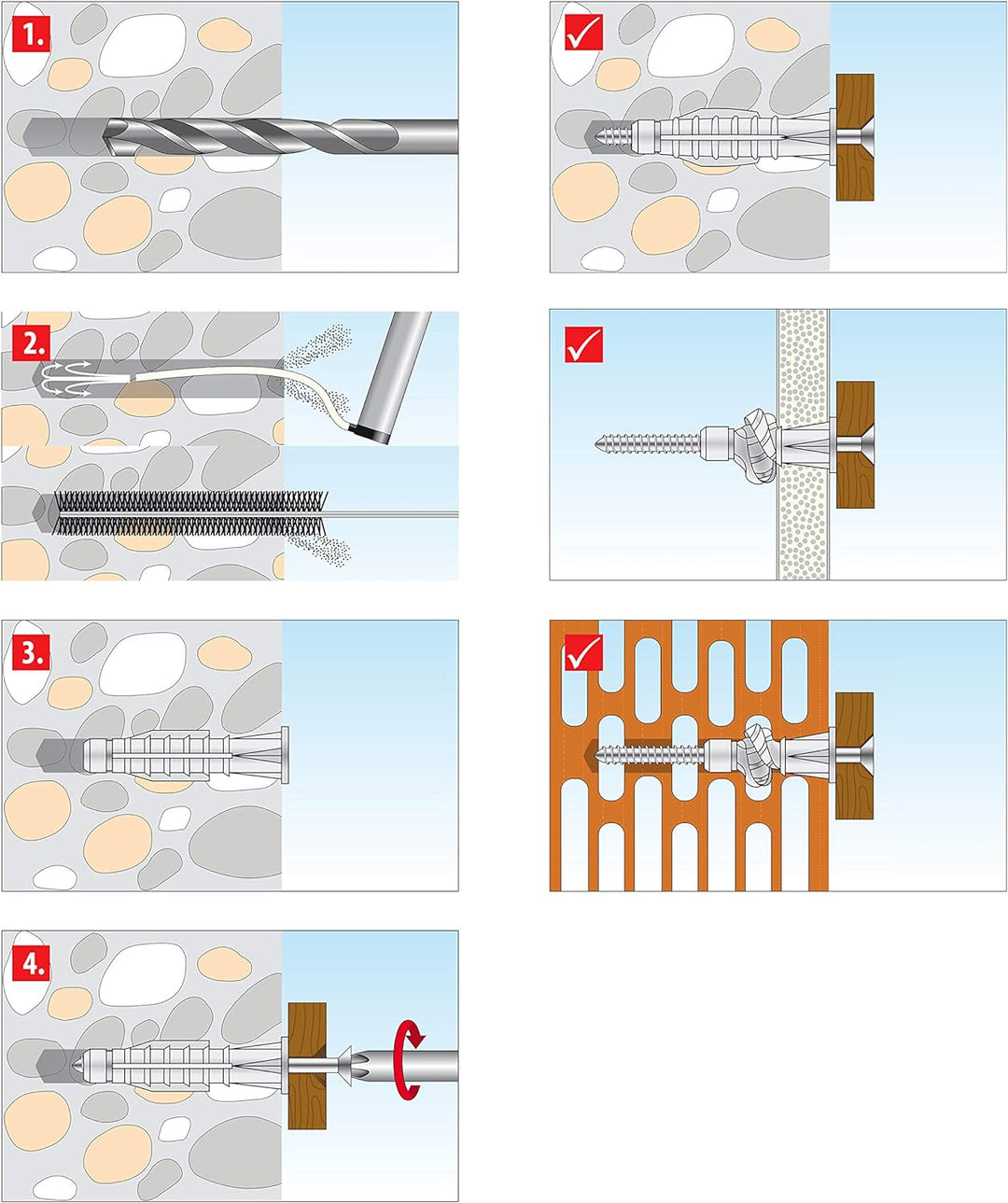 1.

2.

3.

4.