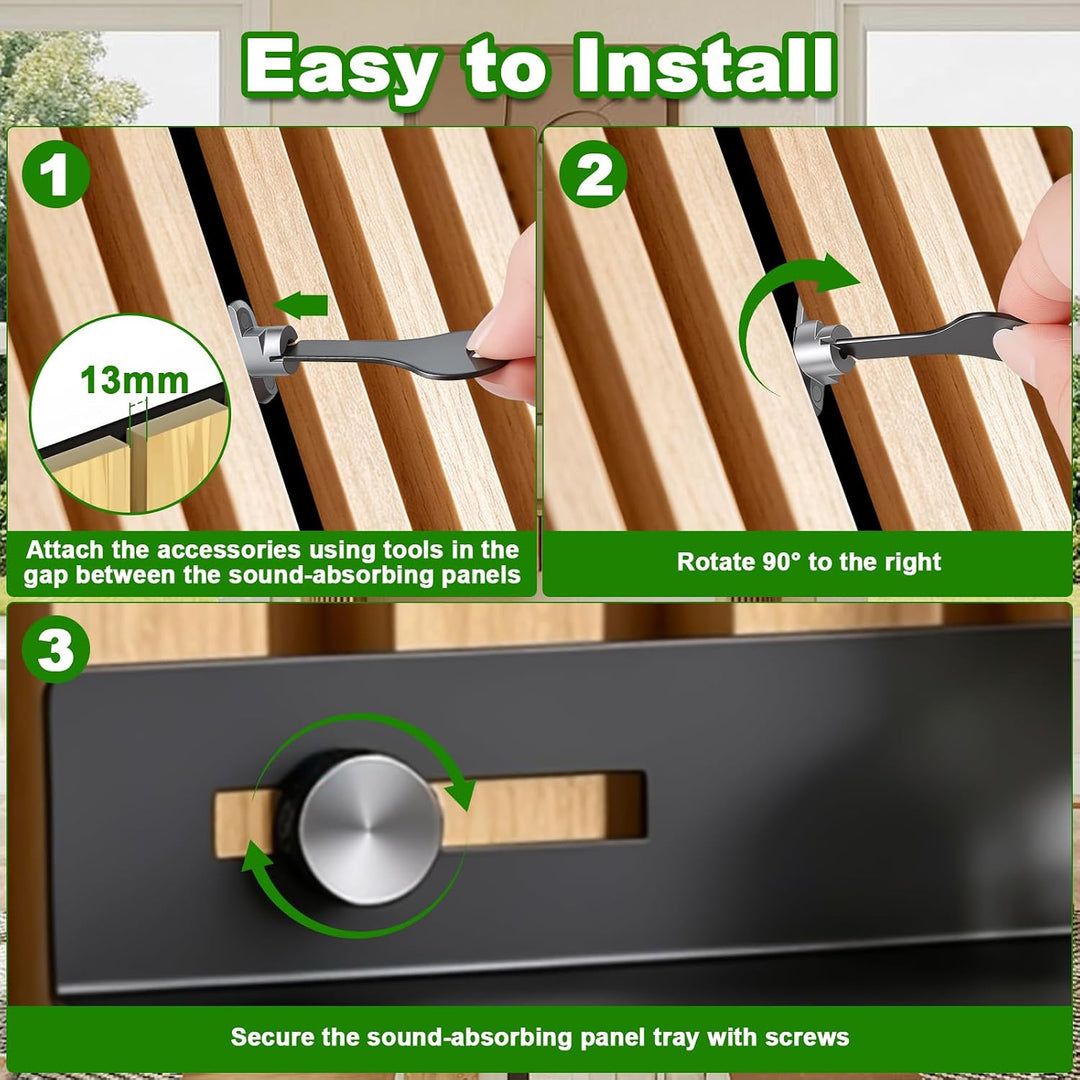 Easy to Install

1

13mm

Attach the accessories using tools in the gap between the sound-absorbing panels

2

Rotate 90° to the right

3

Secure the sound-absorbing panel tray with screws