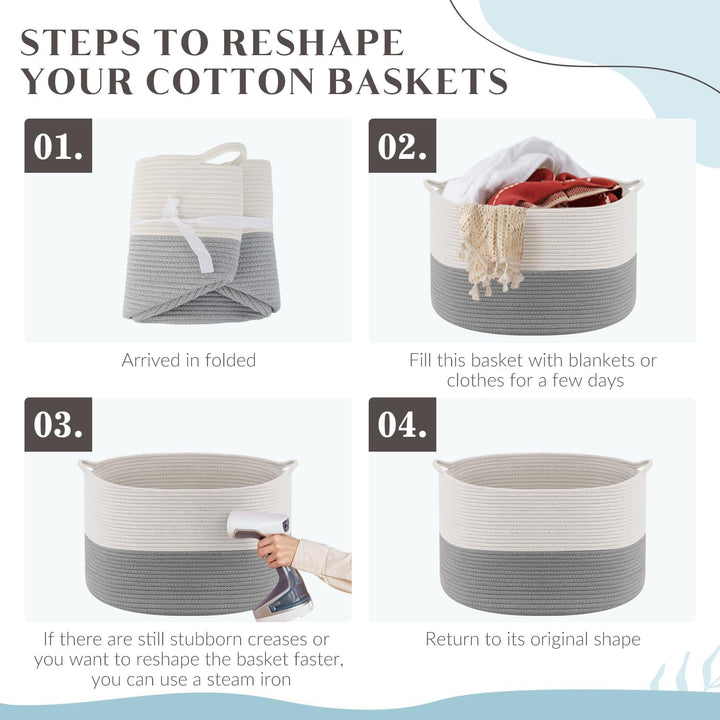 STEPS TO RESHAPE YOUR COTTON BASKETS

01.

Arrived in folded

02.

Fill this basket with blankets or clothes for a few days

03.

If there are still stubborn creases or you want to reshape the basket faster, you can use a steam iron

04.

Return to its original shape