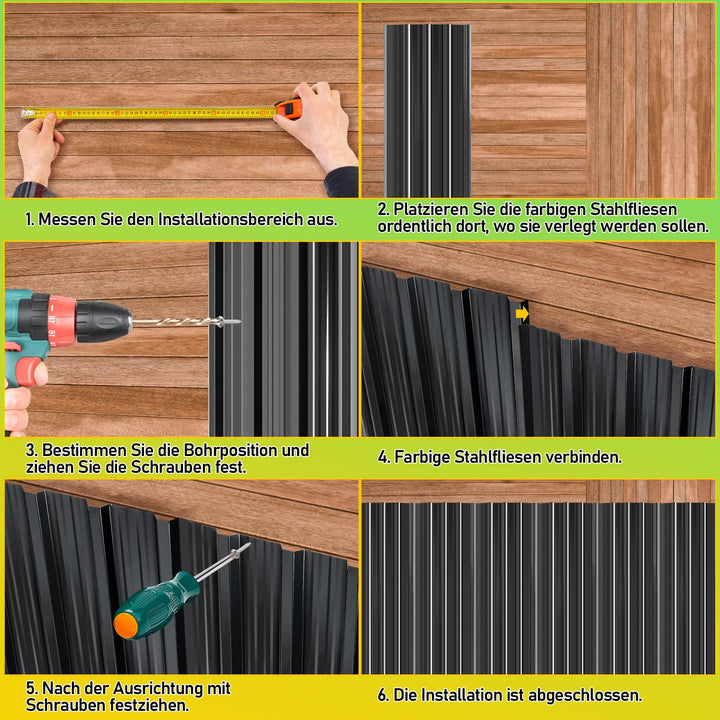 1. Messen Sie den Installationsbereich aus.

2. Platzieren Sie die farbigen Stahlfliesen ordentlich dort, wo sie verlegt werden sollen.

3. Bestimmen Sie die Bohrposition und ziehen Sie die Schrauben fest.

4. Farbige Stahlfliesen verbinden.

5. Nach der Ausrichtung mit Schrauben festziehen.

6. Die Installation ist abgeschlossen.