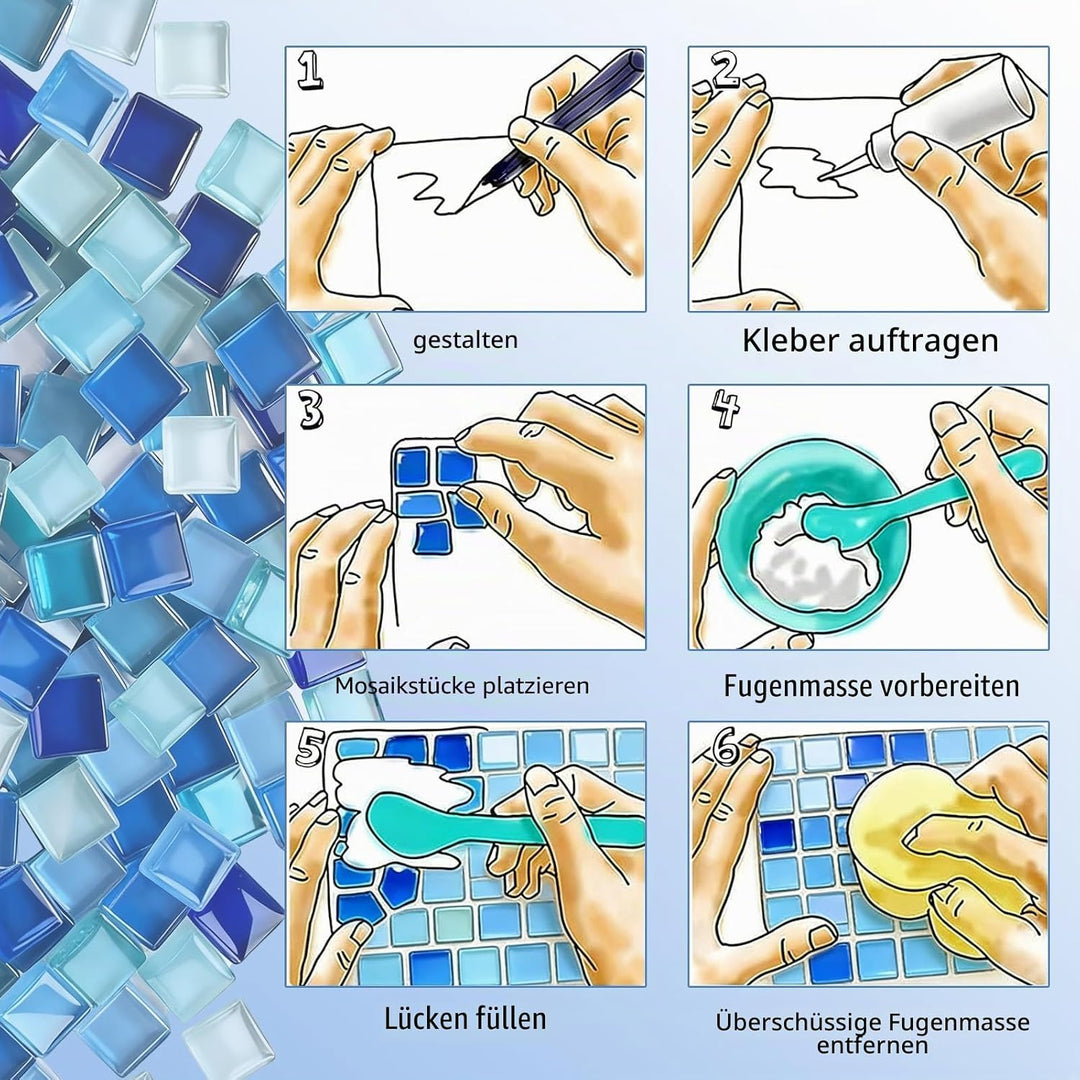 1

gestalten

2

Kleber auftragen

3

Mosaikstücke platzieren

4

Fugenmasse vorbereiten

5

Lücken füllen

6

Überschüssige Fugenmasse entfernen