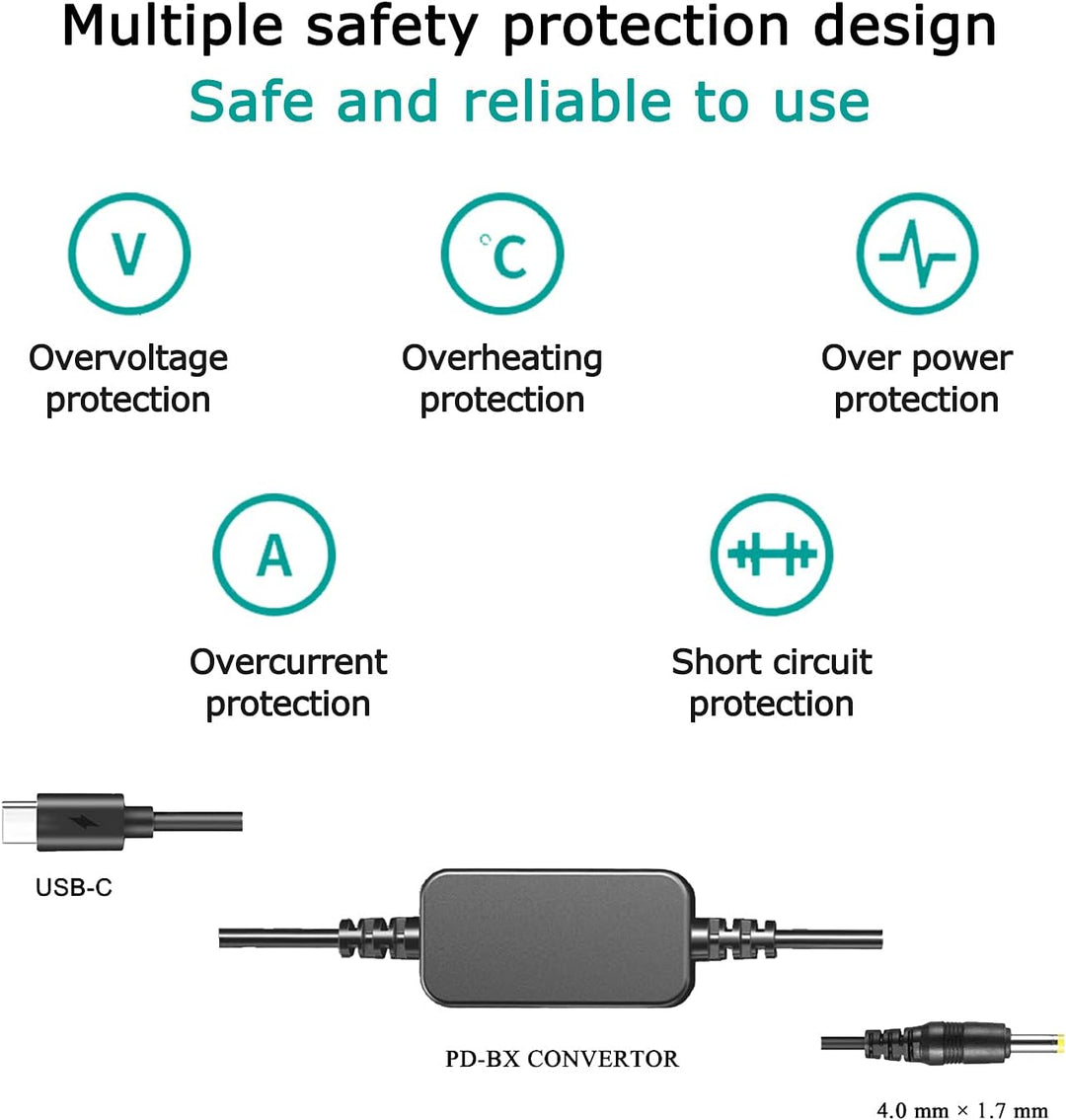 Multiple safety protection design
Safe and reliable to use

V
Overvoltage protection

°C
Overheating protection

Over power protection

A
Overcurrent protection

Short circuit protection

USB-C

PD-BX CONVERTOR

4.0 mm × 1.7 mm