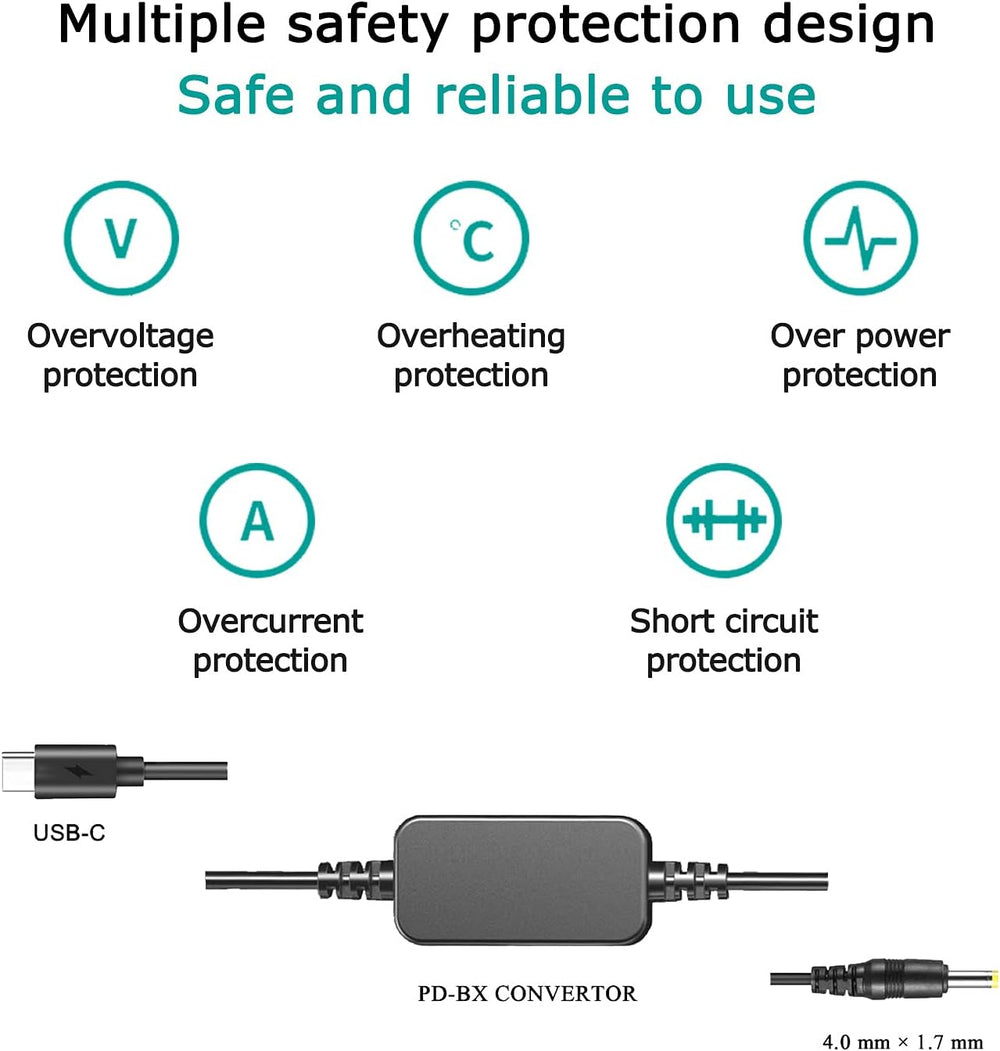 Multiple safety protection design
Safe and reliable to use

V
Overvoltage protection

°C
Overheating protection

Over power protection

A
Overcurrent protection

Short circuit protection

USB-C

PD-BX CONVERTOR

4.0 mm × 1.7 mm