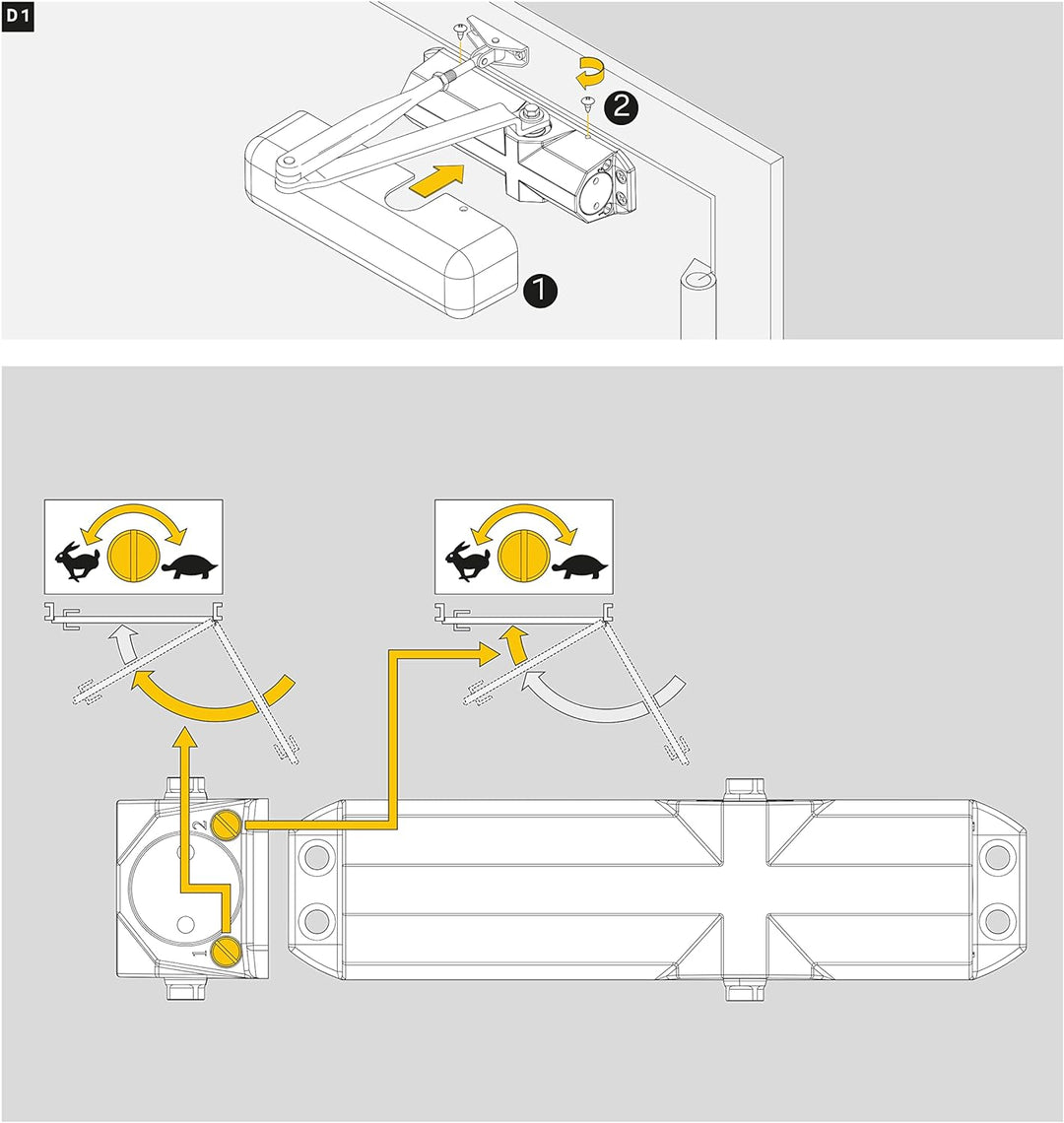 D1

2

1

2

1