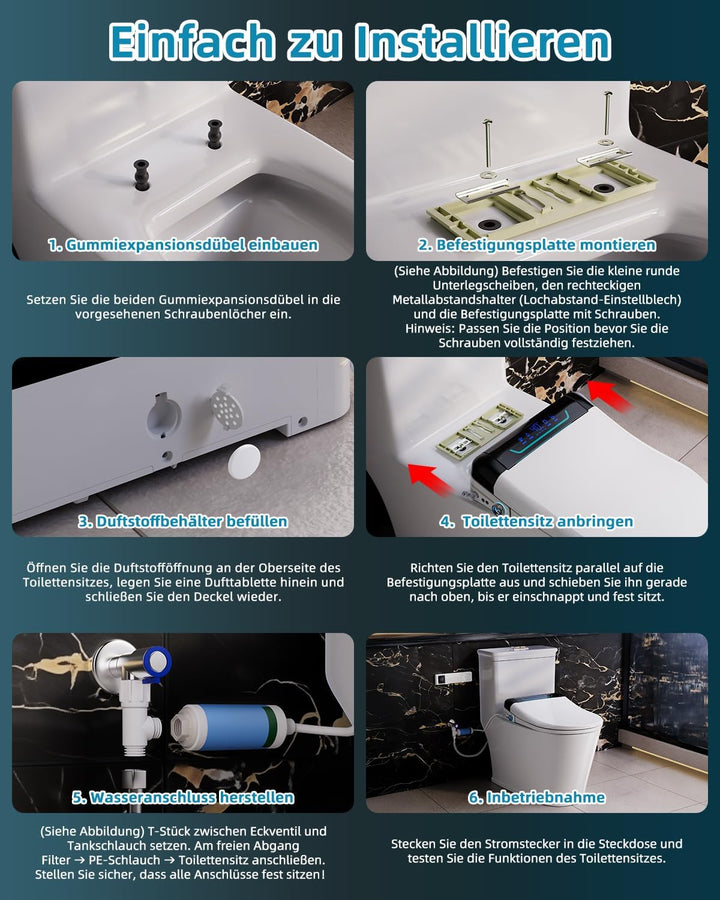 Einfach zu Installieren

1. Gummiexpansionsdübel einbauen

Setzen Sie die beiden Gummiexpansionsdübel in die vorgesehenen Schraubenlöcher ein.

2. Befestigungsplatte montieren

(Siehe Abbildung) Befestigen Sie die kleine runde Unterlegscheiben, den rechteckigen Metallabstandshalter (Lochabstand-Einstellblech) und die Befestigungsplatte mit Schrauben. Hinweis: Passen Sie die Position bevor Sie die Schrauben vollständig festziehen.

3. Duftstoffbehälter befüllen

Öffnen Sie die Duftstofföffnung an der Oberseite des Toilettensitzes, legen Sie eine Dufttablette hinein und schließen Sie den Deckel wieder.

4. Toilettensitz anbringen

Richten Sie den Toilettensitz parallel auf die Befestigungsplatte aus und schieben Sie ihn gerade nach oben, bis er einschnappt und fest sitzt.

5. Wasseranschluss herstellen

(Siehe Abbildung) T-Stück zwischen Eckventil und Tankschlauch setzen. Am freien Abgang Filter → PE-Schlauch → Toilettensitz anschließen. Stellen Sie sicher, dass alle Anschlüsse fest sitzen!

6. Inbetriebnahme

Stecken Sie den Stromstecker in die Steckdose und testen Sie die Funktionen des Toilettensitzes.