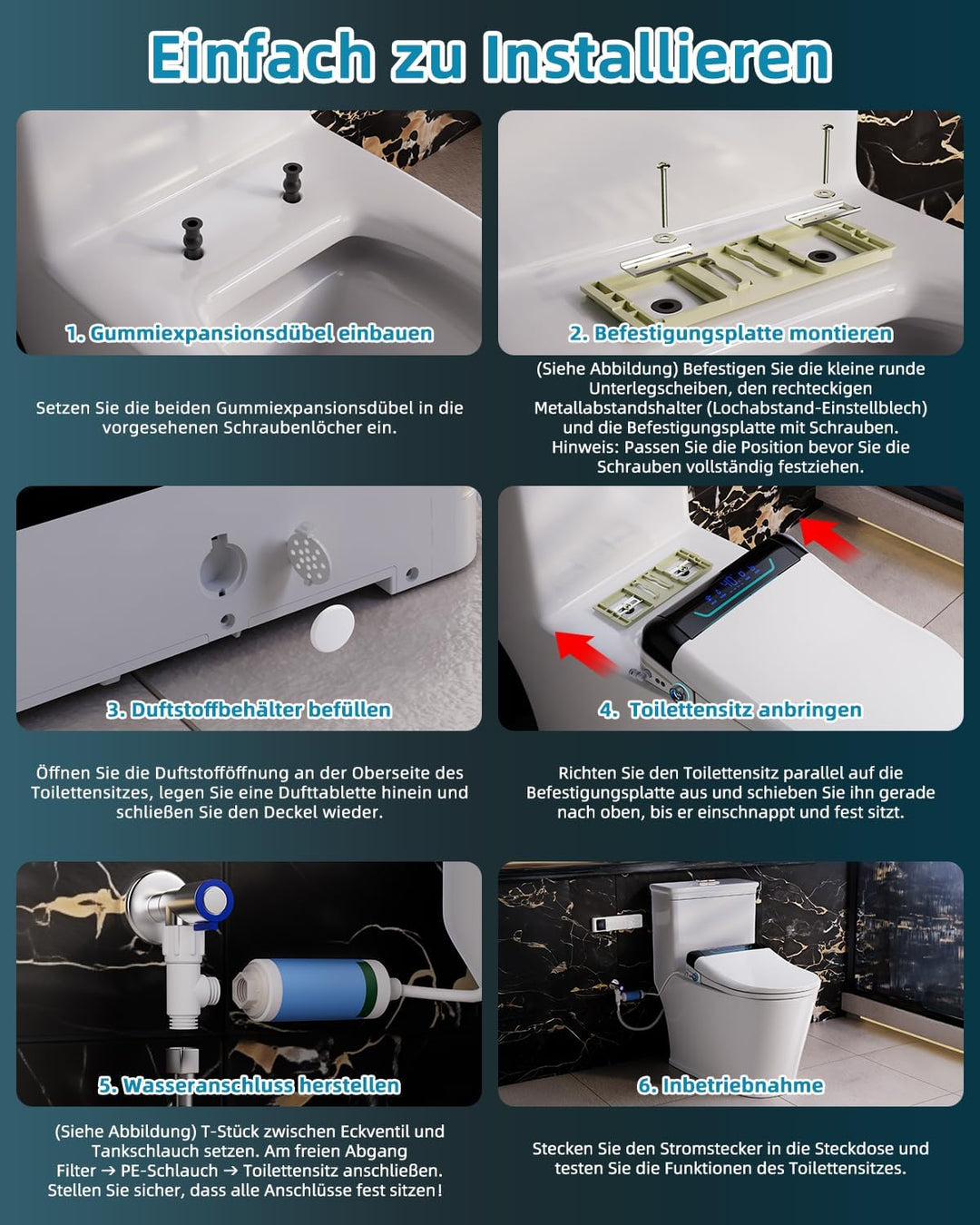 Einfach zu Installieren

1. Gummiexpansionsdübel einbauen

Setzen Sie die beiden Gummiexpansionsdübel in die vorgesehenen Schraubenlöcher ein.

2. Befestigungsplatte montieren

(Siehe Abbildung) Befestigen Sie die kleine runde Unterlegscheiben, den rechteckigen Metallabstandshalter (Lochabstand-Einstellblech) und die Befestigungsplatte mit Schrauben. Hinweis: Passen Sie die Position bevor Sie die Schrauben vollständig festziehen.

3. Duftstoffbehälter befüllen

Öffnen Sie die Duftstofföffnung an der Oberseite des Toilettensitzes, legen Sie eine Dufttablette hinein und schließen Sie den Deckel wieder.

4. Toilettensitz anbringen

Richten Sie den Toilettensitz parallel auf die Befestigungsplatte aus und schieben Sie ihn gerade nach oben, bis er einschnappt und fest sitzt.

5. Wasseranschluss herstellen

(Siehe Abbildung) T-Stück zwischen Eckventil und Tankschlauch setzen. Am freien Abgang Filter → PE-Schlauch → Toilettensitz anschließen. Stellen Sie sicher, dass alle Anschlüsse fest sitzen!

6. Inbetriebnahme

Stecken Sie den Stromstecker in die Steckdose und testen Sie die Funktionen des Toilettensitzes.