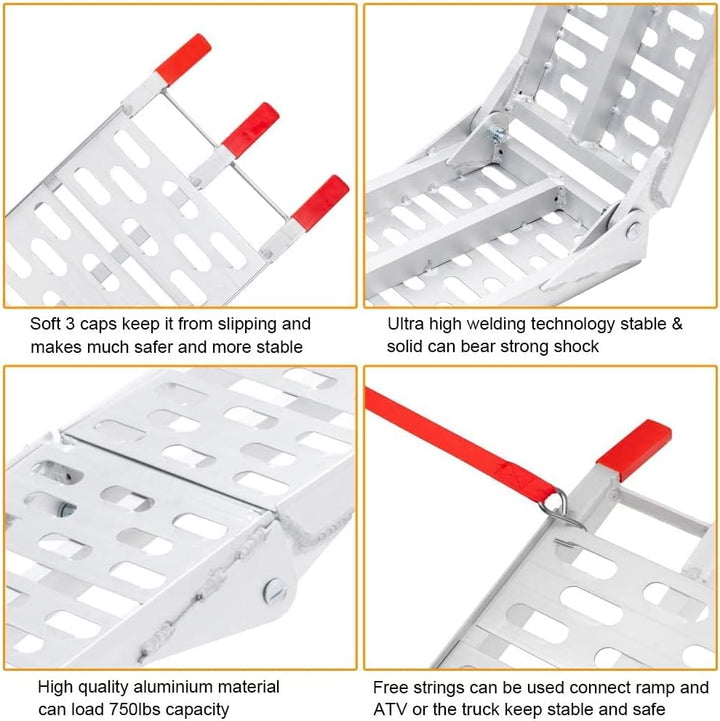 Soft 3 caps keep it from slipping and makes much safer and more stable

Ultra high welding technology stable & solid can bear strong shock

High quality aluminium material can load 750lbs capacity

Free strings can be used connect ramp and ATV or the truck keep stable and safe