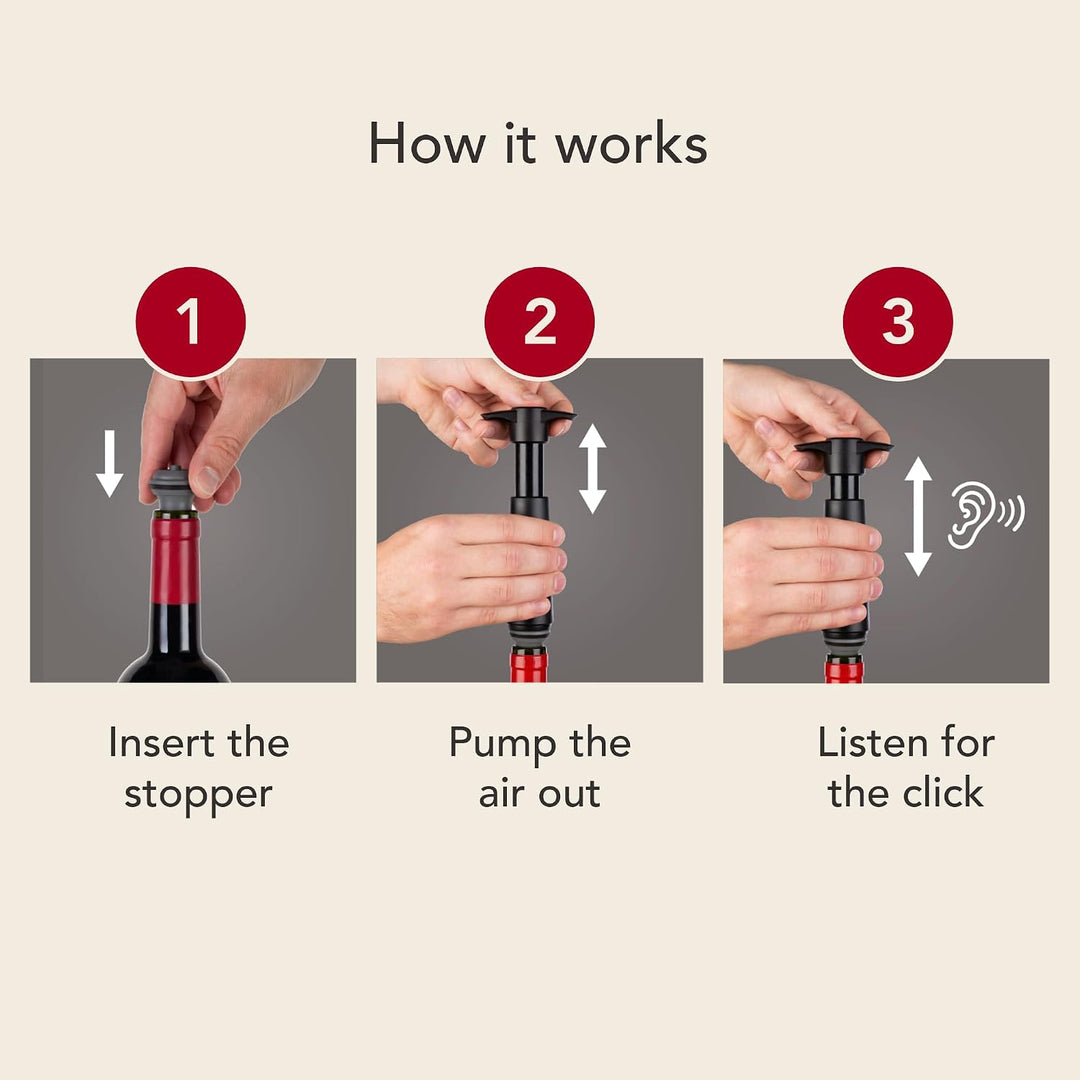 How it works

1

Insert the stopper

2

Pump the air out

3

Listen for the click