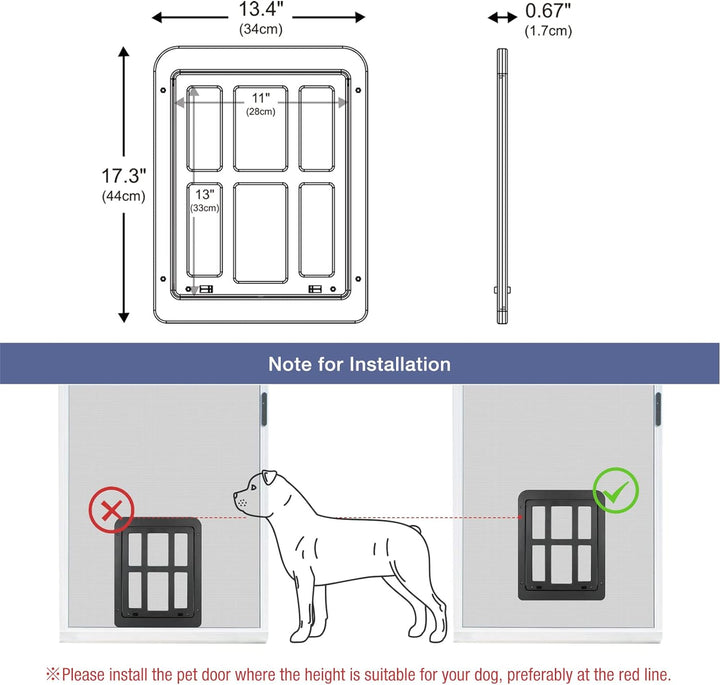 13.4"
(34cm)

0.67"
(1.7cm)

17.3"
(44cm)

11"
(28cm)

13"
(33cm)

Note for Installation

※Please install the pet door where the height is suitable for your dog, preferably at the red line.