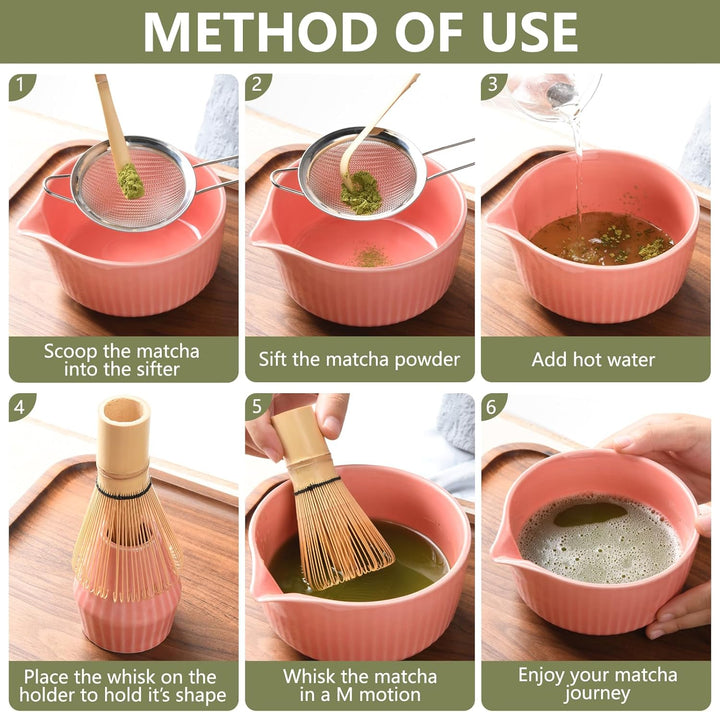 METHOD OF USE

1
Scoop the matcha into the sifter

2
Sift the matcha powder

3
Add hot water

4
Place the whisk on the holder to hold it's shape

5
Whisk the matcha in a M motion

6
Enjoy your matcha journey